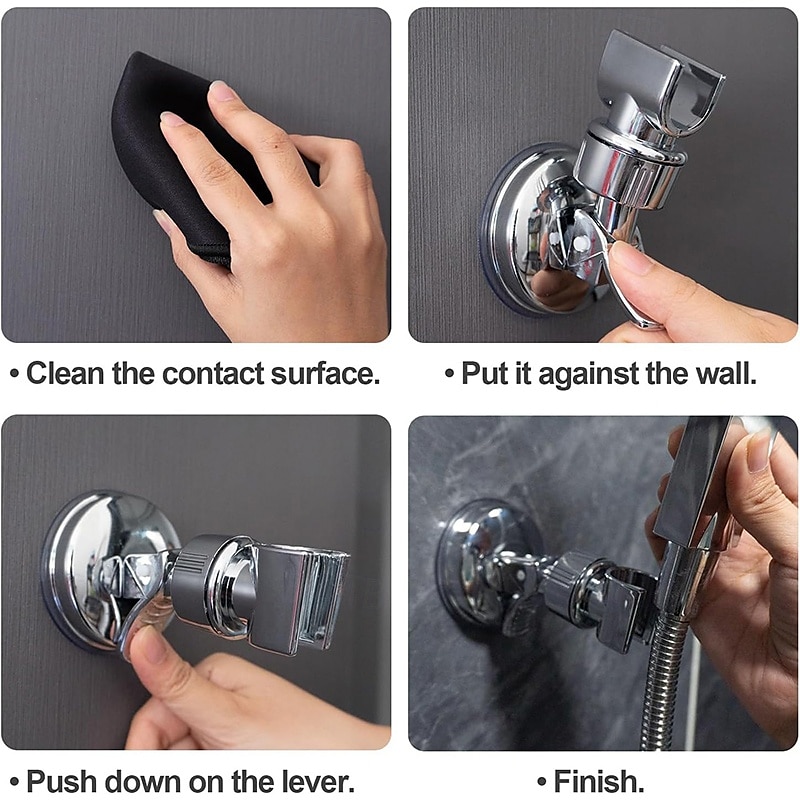 • Clean the contact surface.

• Put it against the wall.

• Push down on the lever.

• Finish.