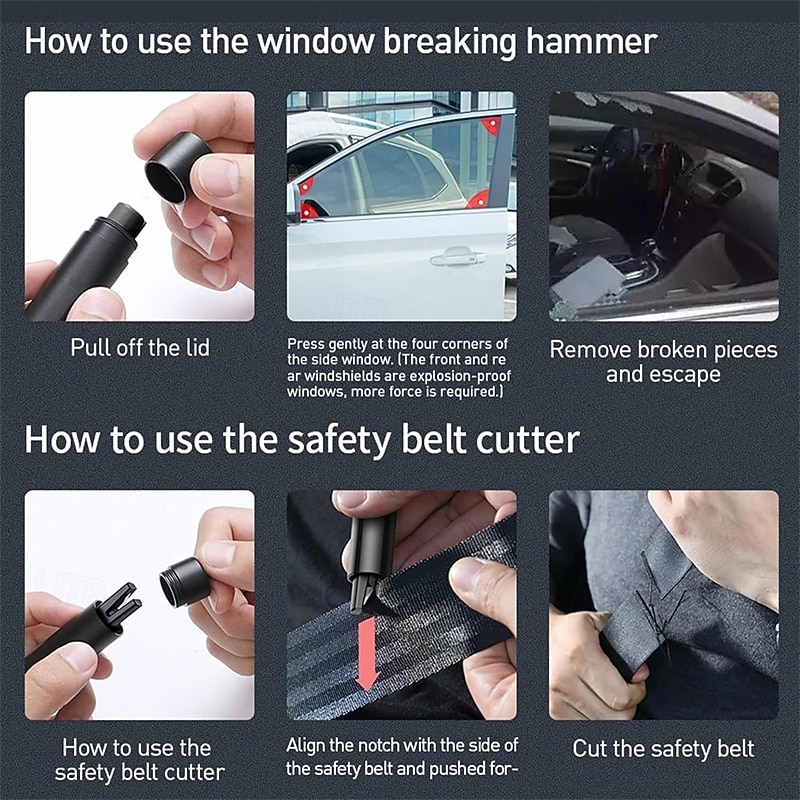 How to use the window breaking hammer

Pull off the lid

Press gently at the four corners of the side window. (The front and re ar windshields are explosion-proof windows, more force is required.)

Remove broken pieces and escape

How to use the safety belt cutter

How to use the safety belt cutter

Align the notch with the side of the safety belt and pushed for-

Cut the safety belt