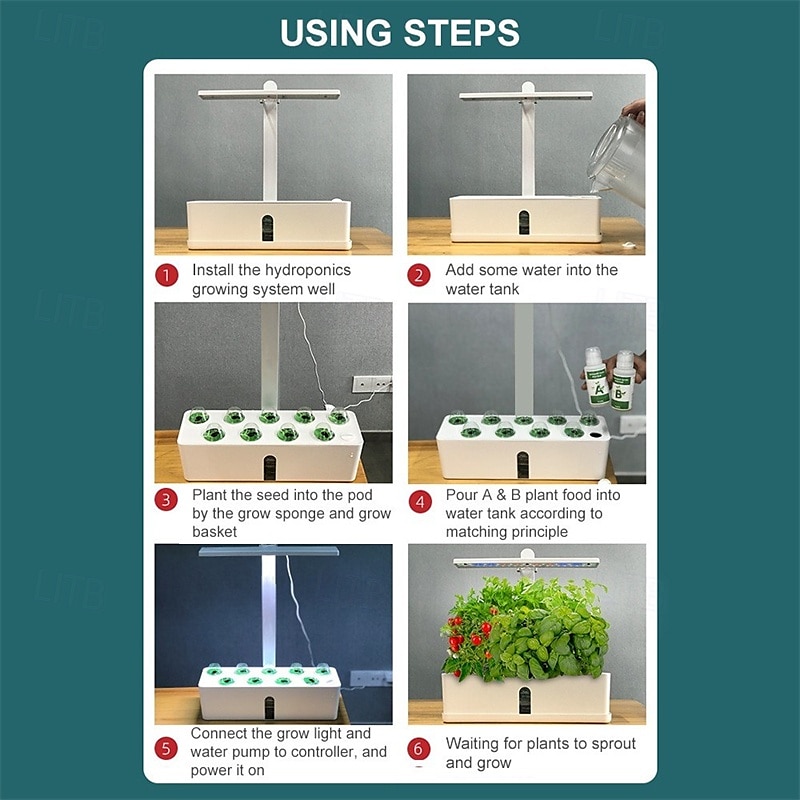 USING STEPS

1 Install the hydroponics growing system well

2 Add some water into the water tank

A

B

3 Plant the seed into the pod by the grow sponge and grow basket

4 Pour A & B plant food into water tank according to matching principle

5 Connect the grow light and water pump to controller, and power it on

6 Waiting for plants to sprout and grow