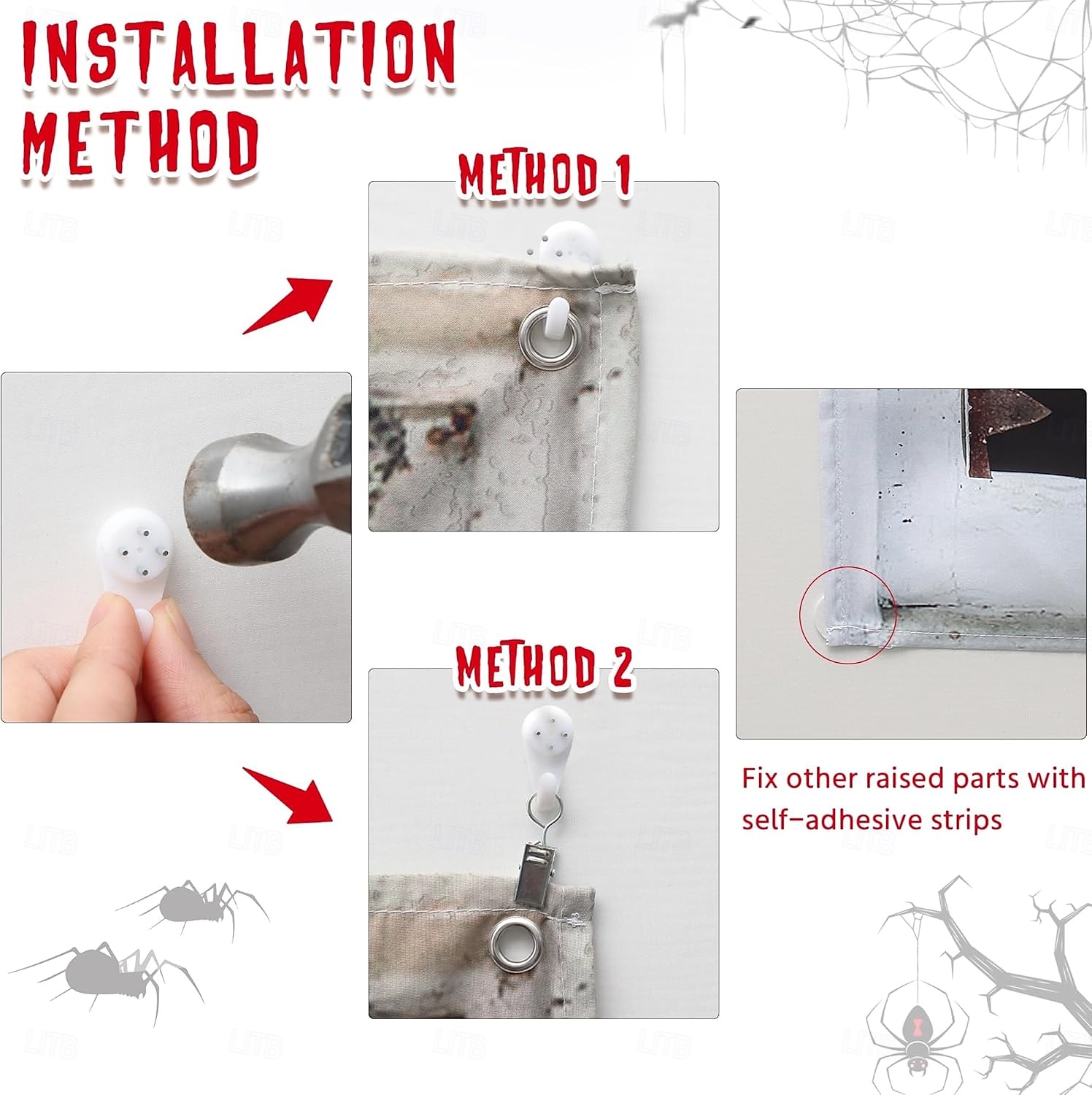 INSTALLATION METHOD

METHOD 1

METHOD 2

Fix other raised parts with self-adhesive strips