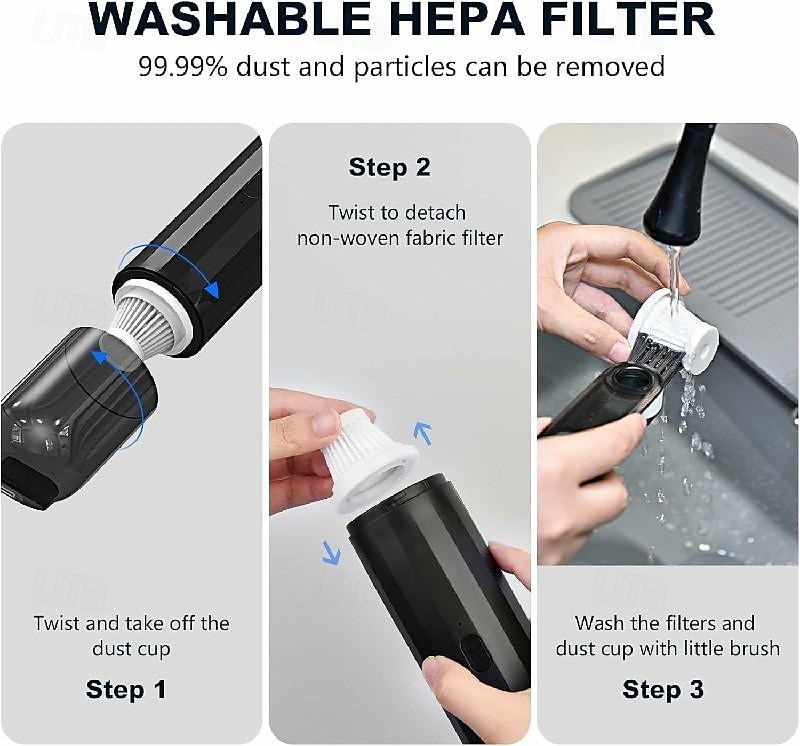 WASHABLE HEPA FILTER
99.99% dust and particles can be removed

Twist and take off the dust cup

Step 1

Step 2

Twist to detach non-woven fabric filter

Wash the filters and dust cup with little brush

Step 3