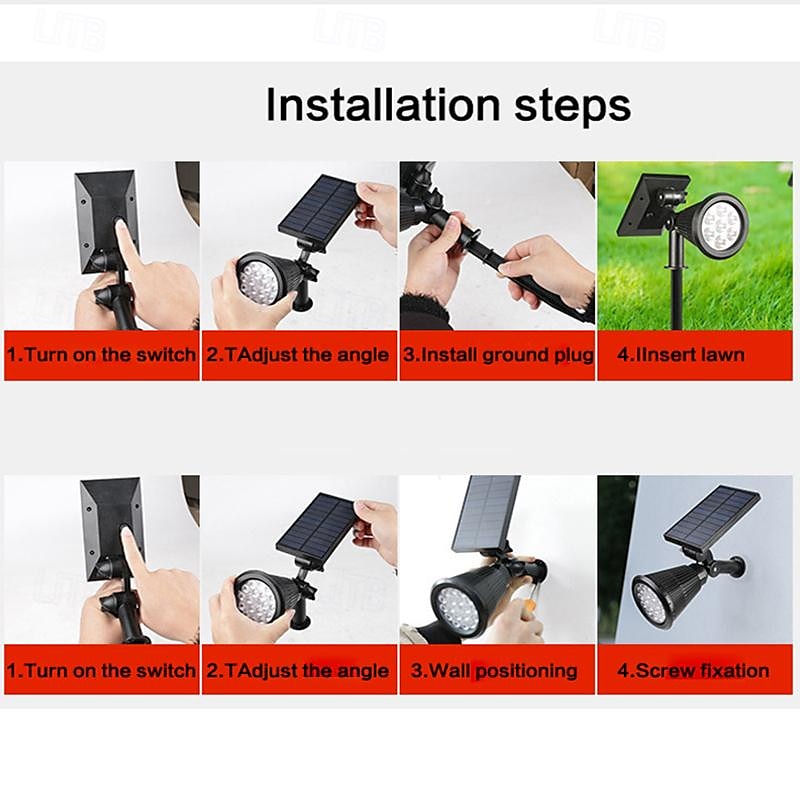 LITB LITB LITB

Installation steps

1.Turn on the switch
2.TAdjust the angle
3.Install ground plug
4.IInsert lawn

1.Turn on the switch
2.TAdjust the angle
3.Wall positioning
4.Screw fixation