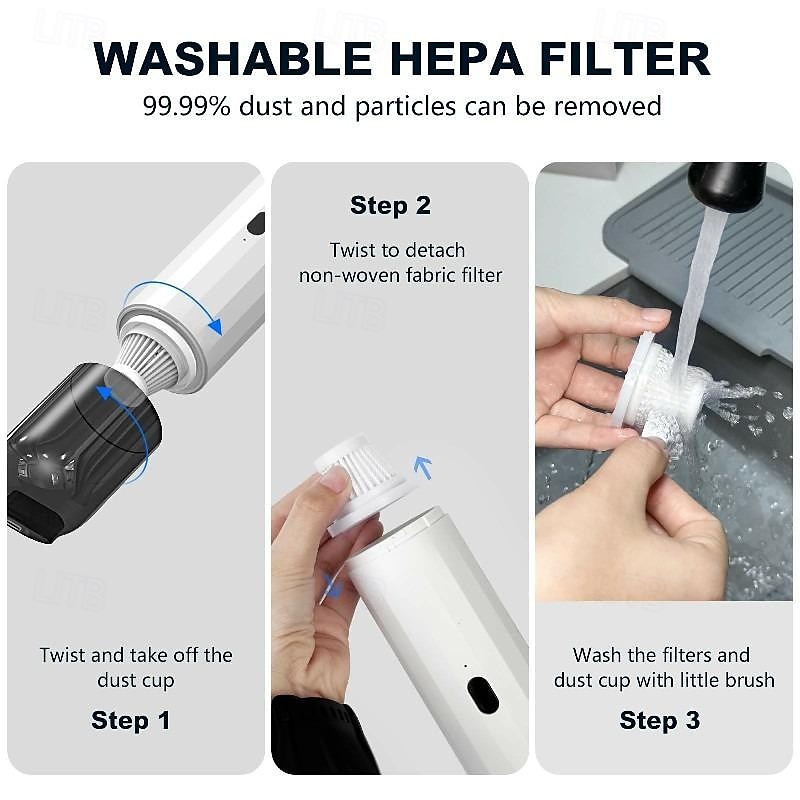 WASHABLE HEPA FILTER
99.99% dust and particles can be removed

Twist and take off the dust cup

Step 1

Step 2

Twist to detach non-woven fabric filter

Wash the filters and dust cup with little brush

Step 3