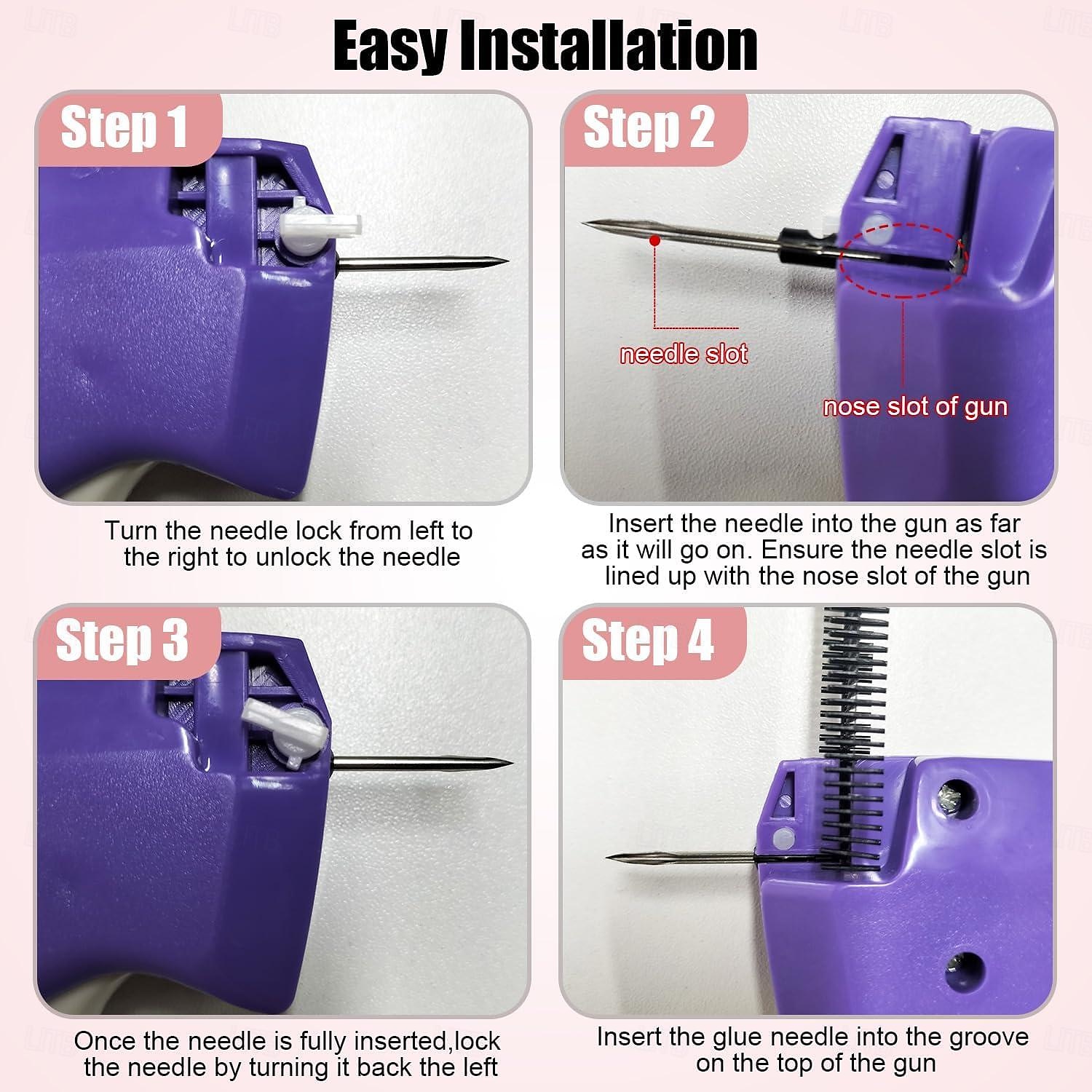 Easy Installation

Step 1

Turn the needle lock from left to the right to unlock the needle

Step 2

needle slot

nose slot of gun

Insert the needle into the gun as far as it will go on. Ensure the needle slot is lined up with the nose slot of the gun

Step 3

Once the needle is fully inserted,lock the needle by turning it back the left

Step 4

Insert the glue needle into the groove on the top of the gun