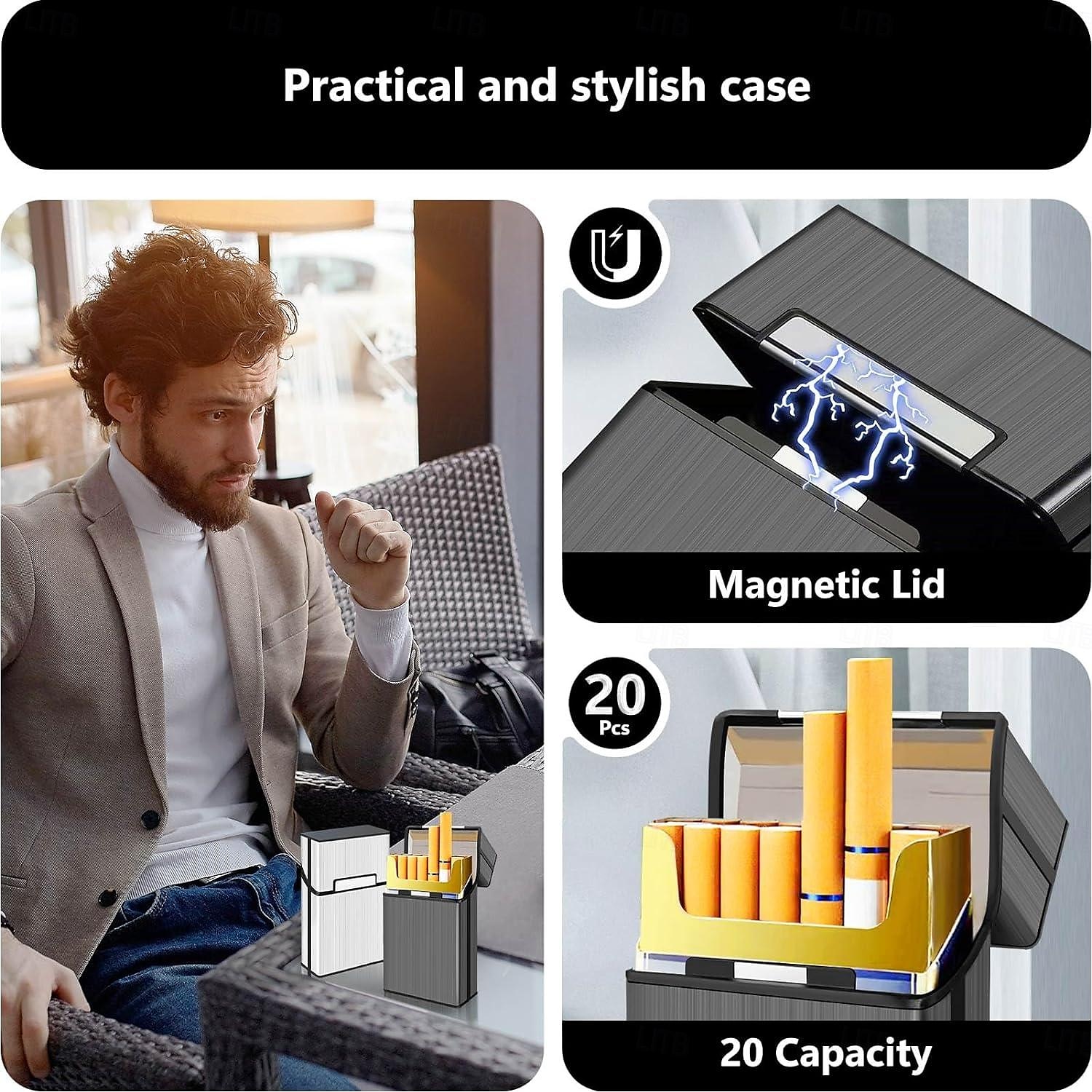 Practical and stylish case

Magnetic Lid

20
Pcs

20 Capacity