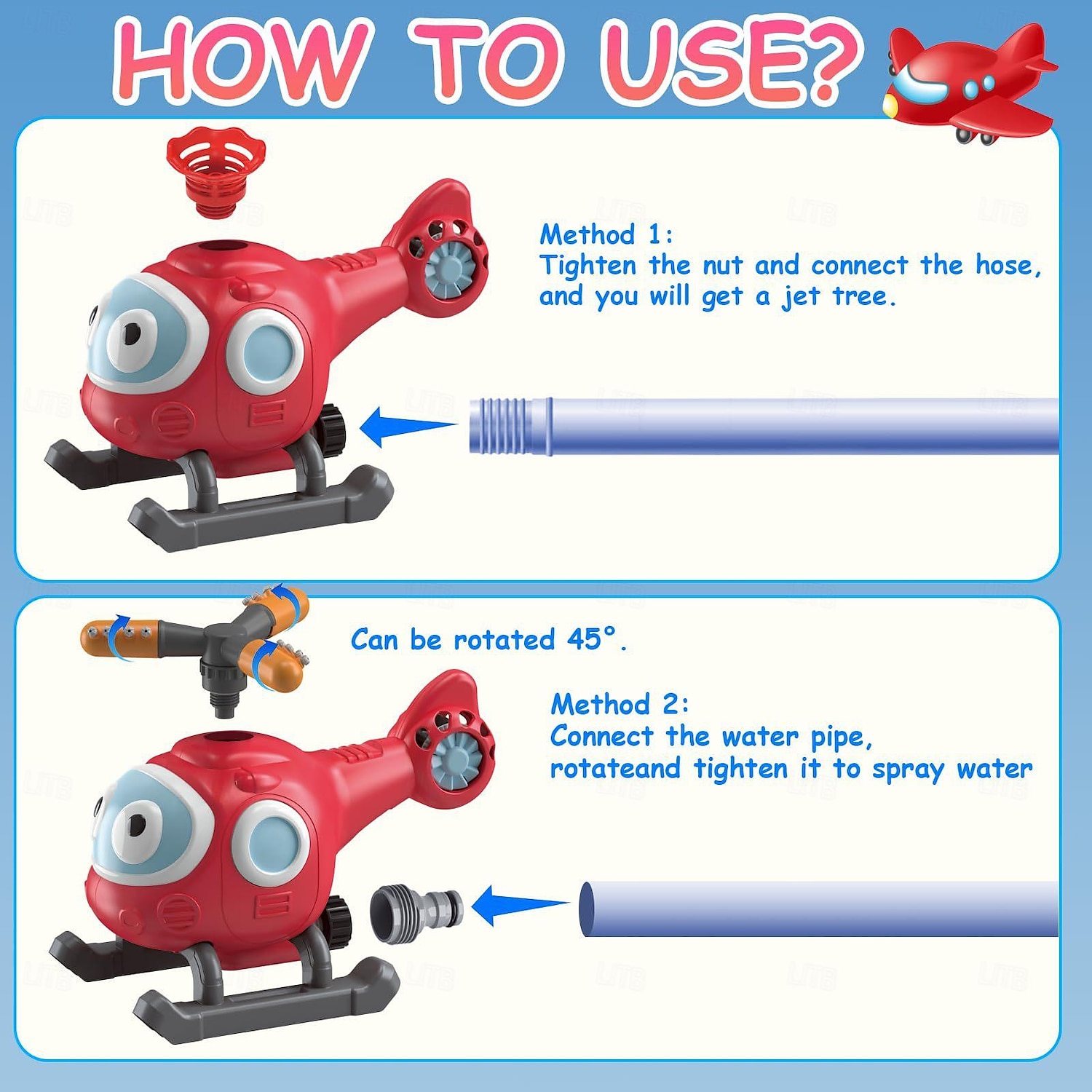 HOW TO USE?

Method 1:
Tighten the nut and connect the hose, and you will get a jet tree.

Can be rotated 45°.

Method 2:
Connect the water pipe, rotateand tighten it to spray water