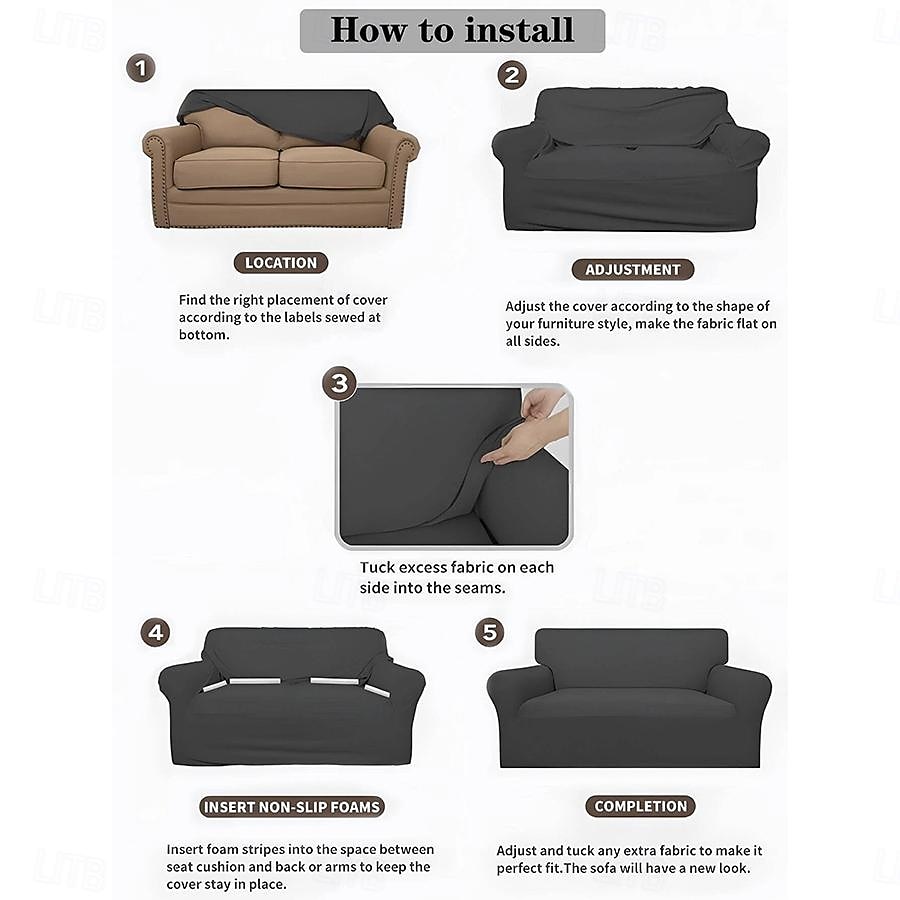 How to install

1

LOCATION

Find the right placement of cover according to the labels sewed at bottom.

2

ADJUSTMENT

Adjust the cover according to the shape of your furniture style, make the fabric flat on all sides.

3

Tuck excess fabric on each side into the seams.

4

INSERT NON-SLIP FOAMS

Insert foam stripes into the space between seat cushion and back or arms to keep the cover stay in place.

5

COMPLETION

Adjust and tuck any extra fabric to make it perfect fit.The sofa will have a new look.