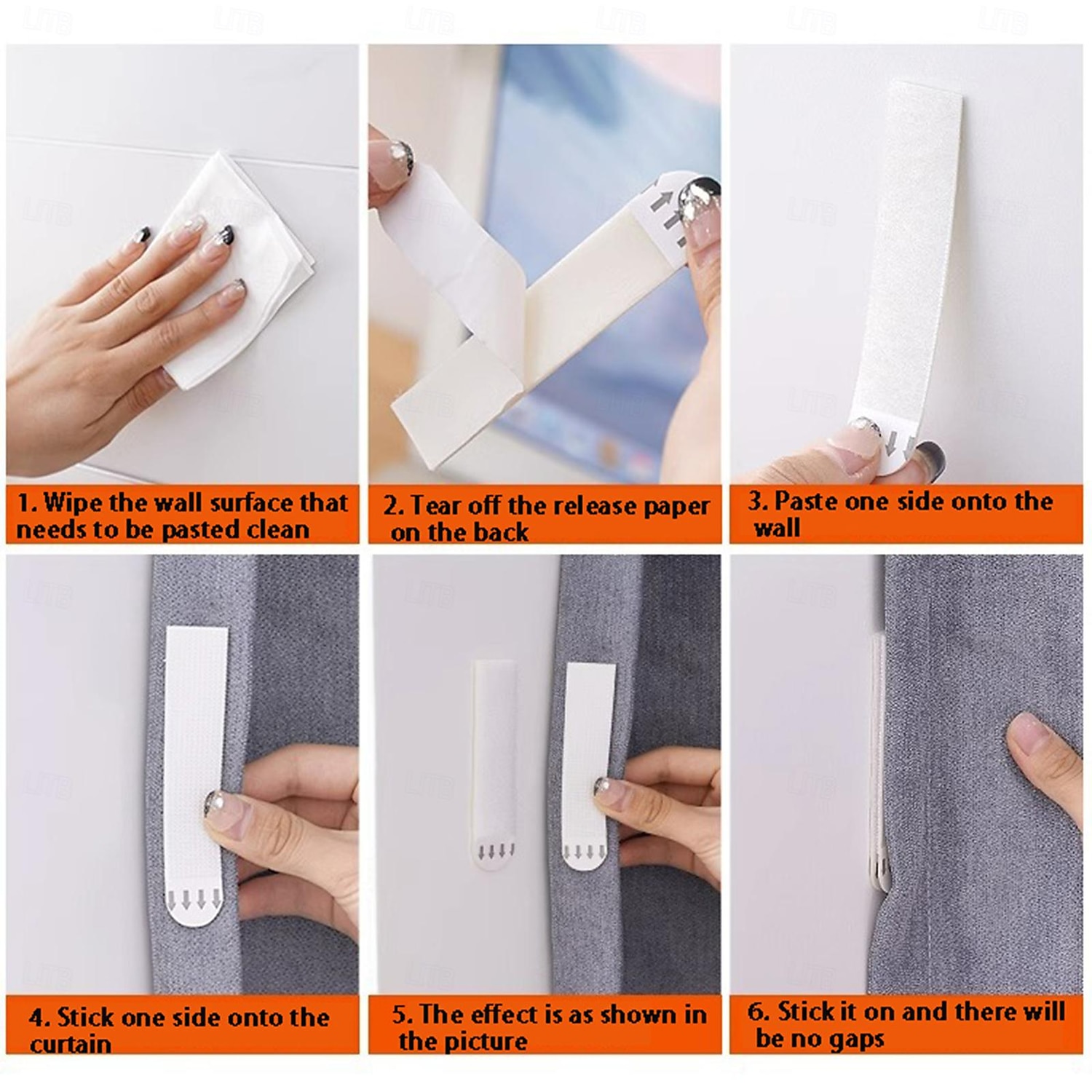 1. Wipe the wall surface that needs to be pasted clean

2. Tear off the release paper on the back

3. Paste one side onto the wall

4. Stick one side onto the curtain

5. The effect is as shown in the picture

6. Stick it on and there will be no gaps