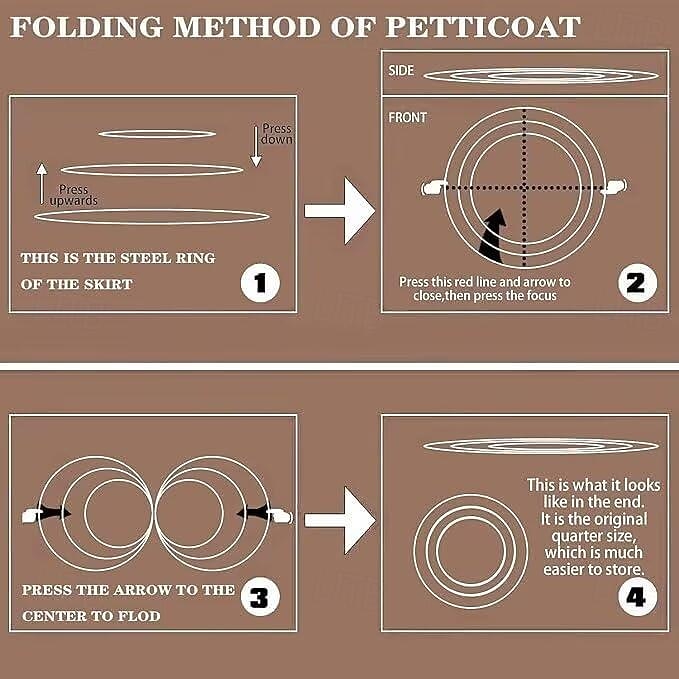 FOLDING METHOD OF PETTICOAT

Press down

Press upwards

THIS IS THE STEEL RING OF THE SKIRT

1

SIDE

FRONT

Press this red line and arrow to close,then press the focus

2

PRESS THE ARROW TO THE CENTER TO FLOD

3

This is what it looks like in the end. It is the original quarter size, which is much easier to store.

4