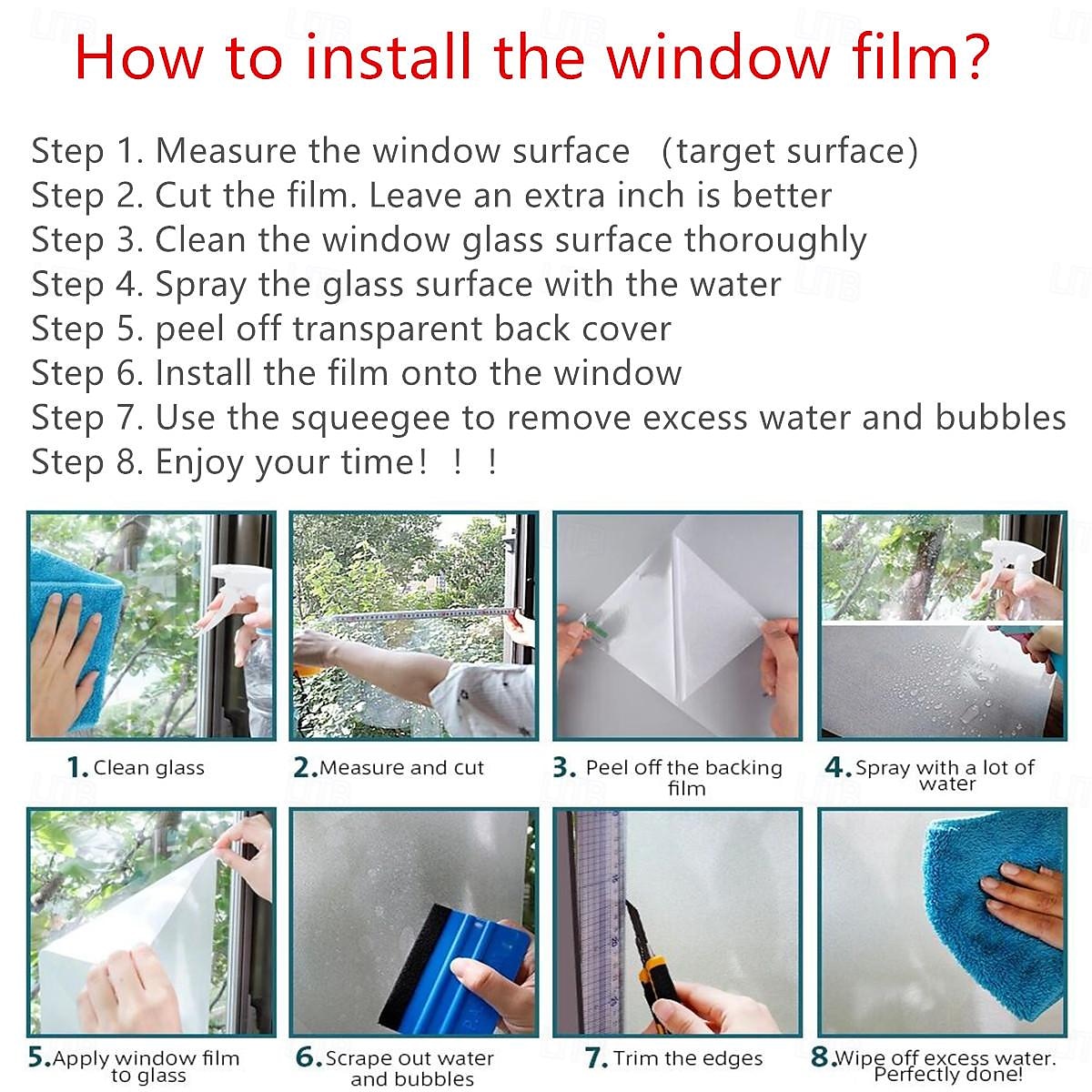 How to install the window film?

Step 1. Measure the window surface （target surface)
Step 2. Cut the film. Leave an extra inch is better
Step 3. Clean the window glass surface thoroughly
Step 4. Spray the glass surface with the water
Step 5. peel off transparent back cover
Step 6. Install the film onto the window
Step 7. Use the squeegee to remove excess water and bubbles
Step 8. Enjoy your time！！！

1. Clean glass

2. Measure and cut

3. Peel off the backing film

4. Spray with a lot of water

5. Apply window film to glass

6. Scrape out water and bubbles

7. Trim the edges

8. Wipe off excess water. Perfectly done!