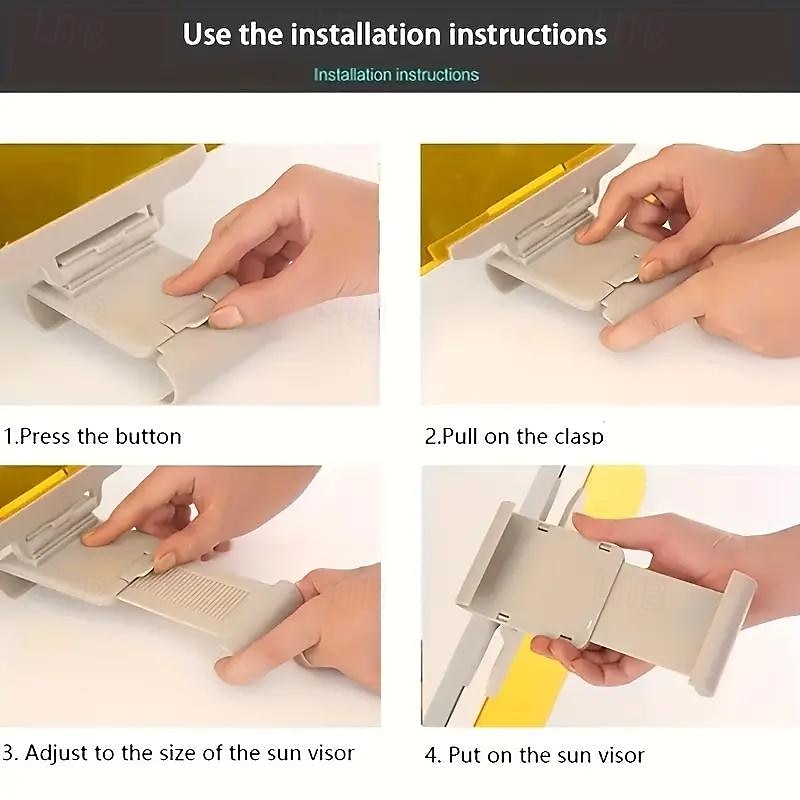 Use the installation instructions

Installation instructions

1.Press the button

2.Pull on the clasp

3. Adjust to the size of the sun visor

4. Put on the sun visor