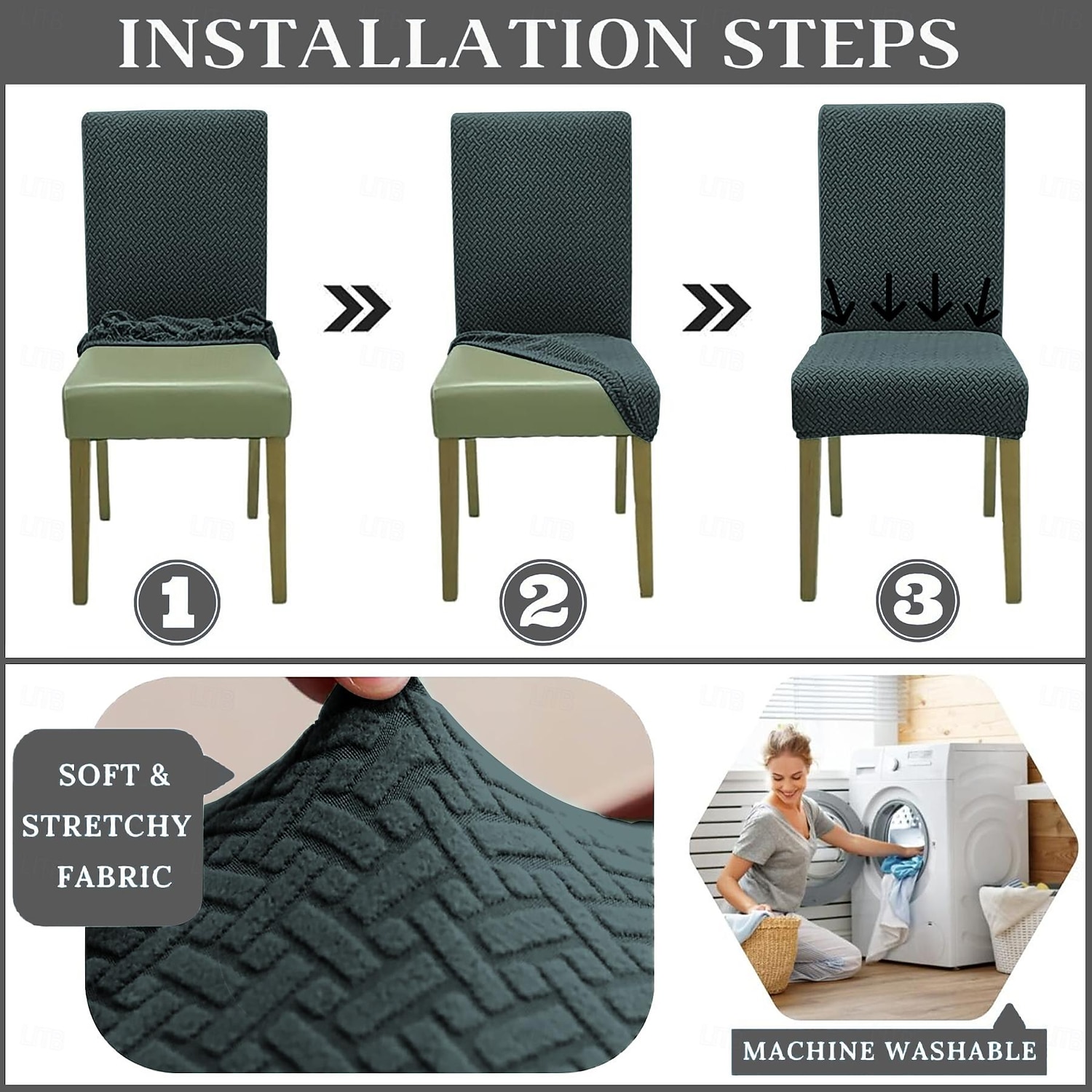 INSTALLATION STEPS

1

2

3

SOFT & STRETCHY FABRIC

MACHINE WASHABLE