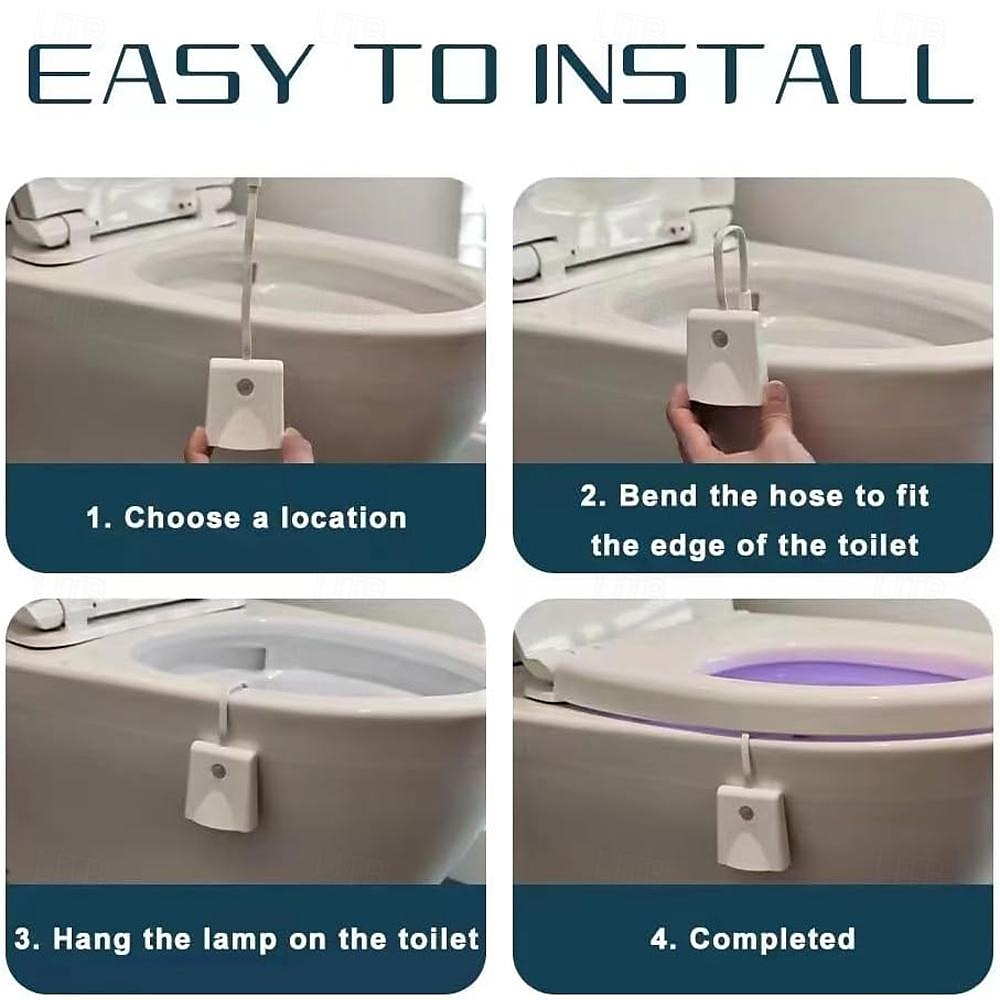 EASY TO INSTALL

1. Choose a location

2. Bend the hose to fit the edge of the toilet

3. Hang the lamp on the toilet

4. Completed