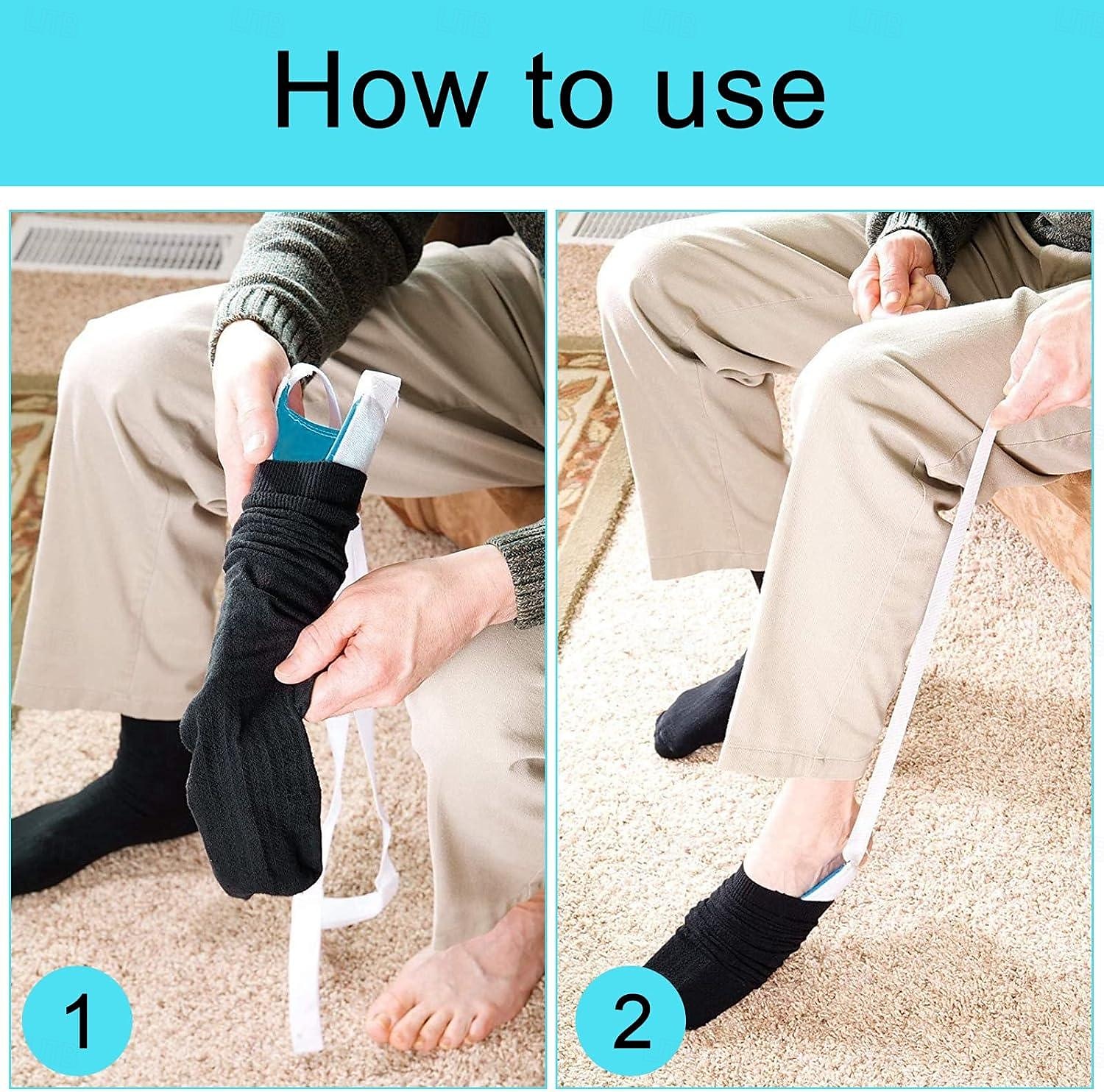 How to use

1

2