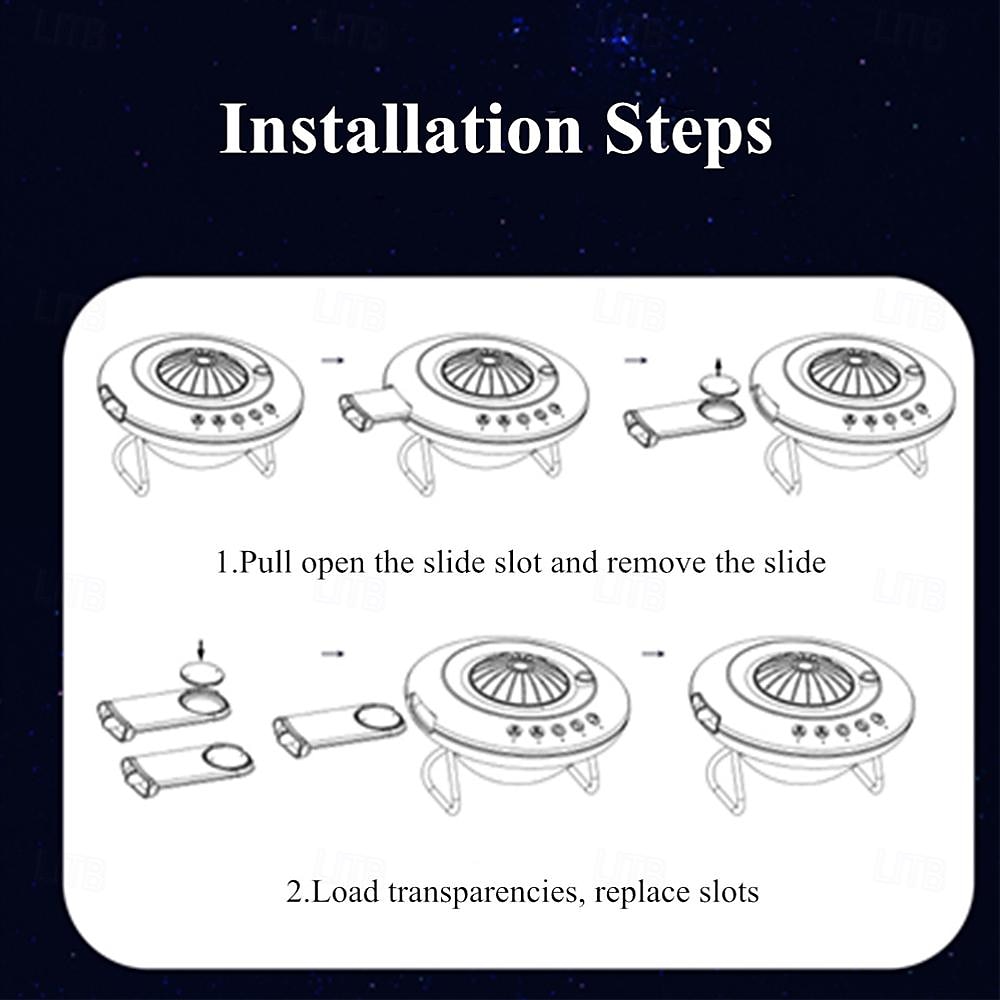 Installation Steps

1.Pull open the slide slot and remove the slide

2.Load transparencies, replace slots