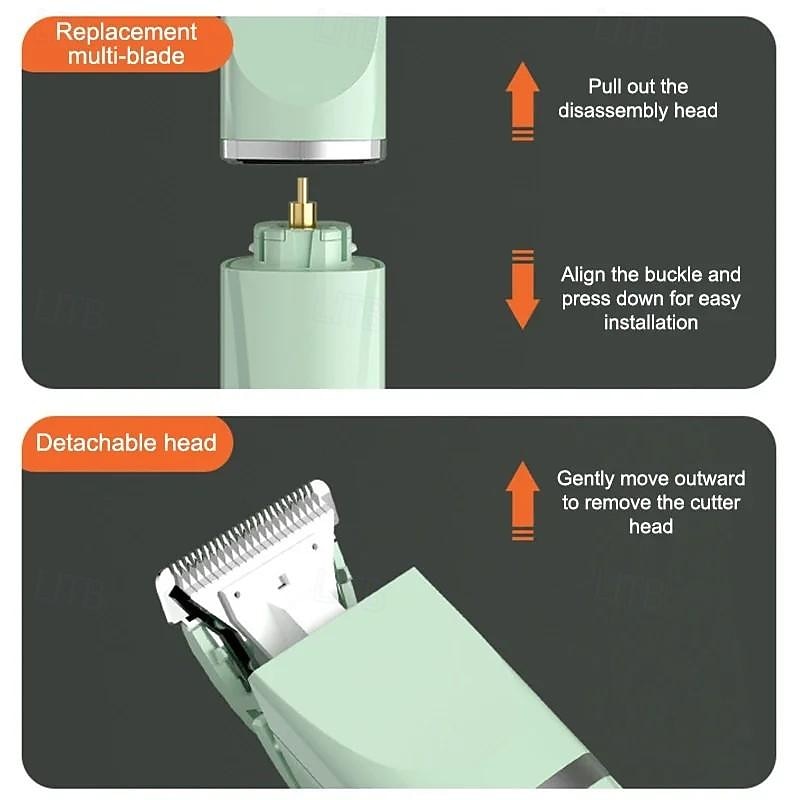 Replacement multi-blade

Pull out the disassembly head

Align the buckle and press down for easy installation

Detachable head

Gently move outward to remove the cutter head