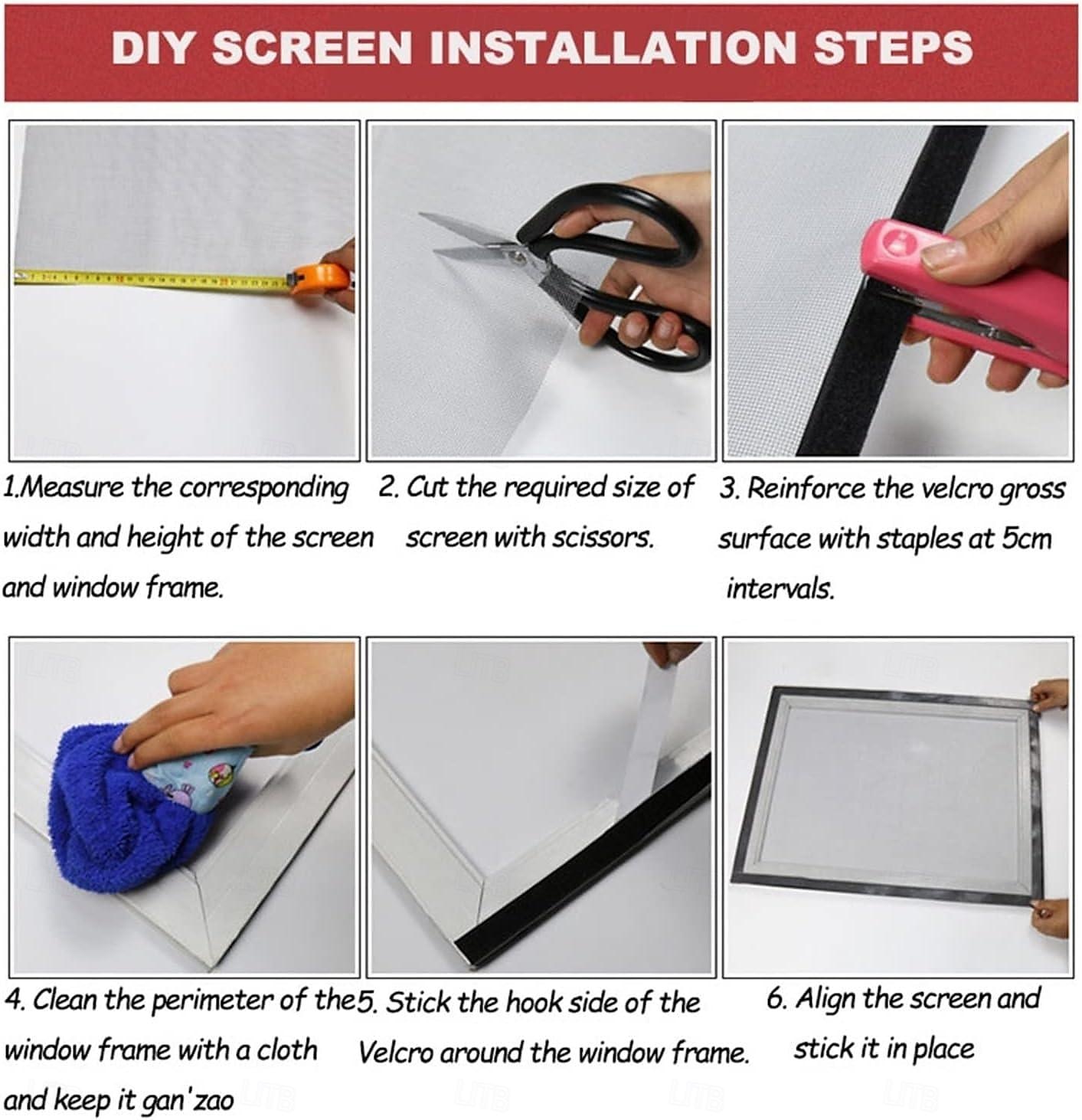 DIY SCREEN INSTALLATION STEPS

1.Measure the corresponding width and height of the screen and window frame.

2. Cut the required size of screen with scissors.

3. Reinforce the velcro gross surface with staples at 5cm intervals.

4. Clean the perimeter of the window frame with a cloth and keep it gan'zao

5. Stick the hook side of the Velcro around the window frame.

6. Align the screen and stick it in place