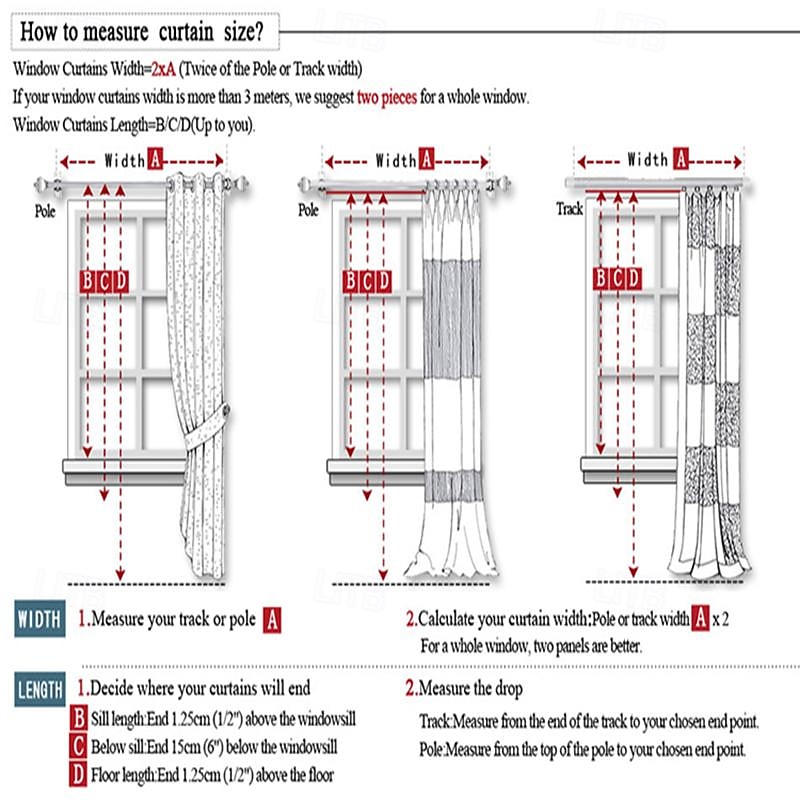 How to measure curtain size?

Window Curtains Width=2xA (Twice of the Pole or Track width)
If your window curtains width is more than 3 meters, we suggest two pieces for a whole window.
Window Curtains Length=B/C/D(Up to you).

Width A
Pole
B C D

Width A
Pole
B C D

Width A
Track
B C D

WIDTH 1.Measure your track or pole A

2.Calculate your curtain width:Pole or track width A x 2
For a whole window, two panels are better.

LENGTH 1.Decide where your curtains will end
B Sill length:End 1.25cm (1/2") above the windowsill
C Below sill:End 15cm (6") below the windowsill
D Floor length:End 1.25cm (1/2") above the floor

2.Measure the drop
Track:Measure from the end of the track to your chosen end point.
Pole:Measure from the top of the pole to your chosen end point.