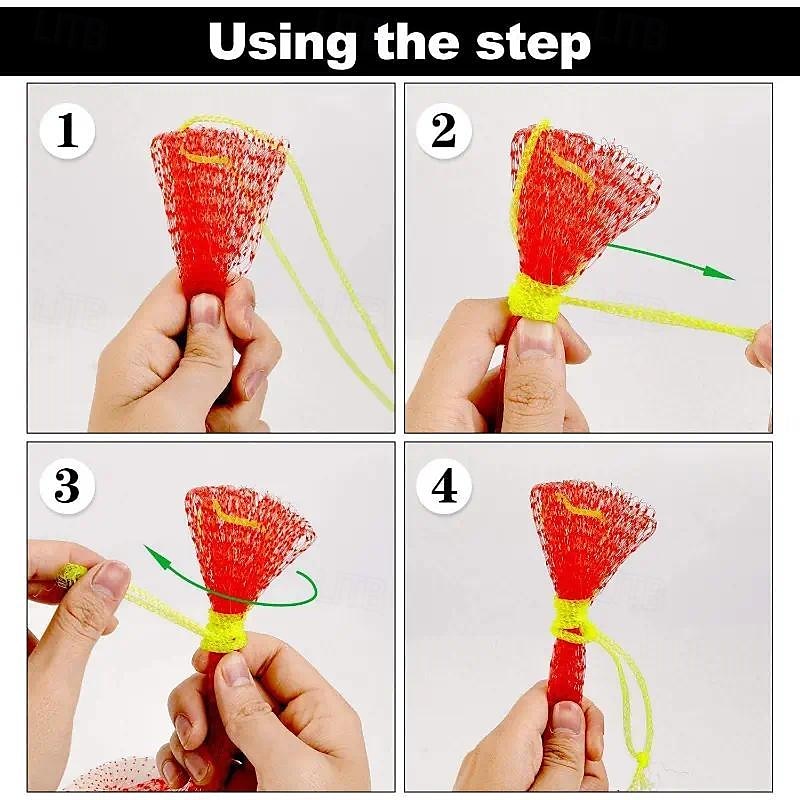 Using the step

1

2

3

4