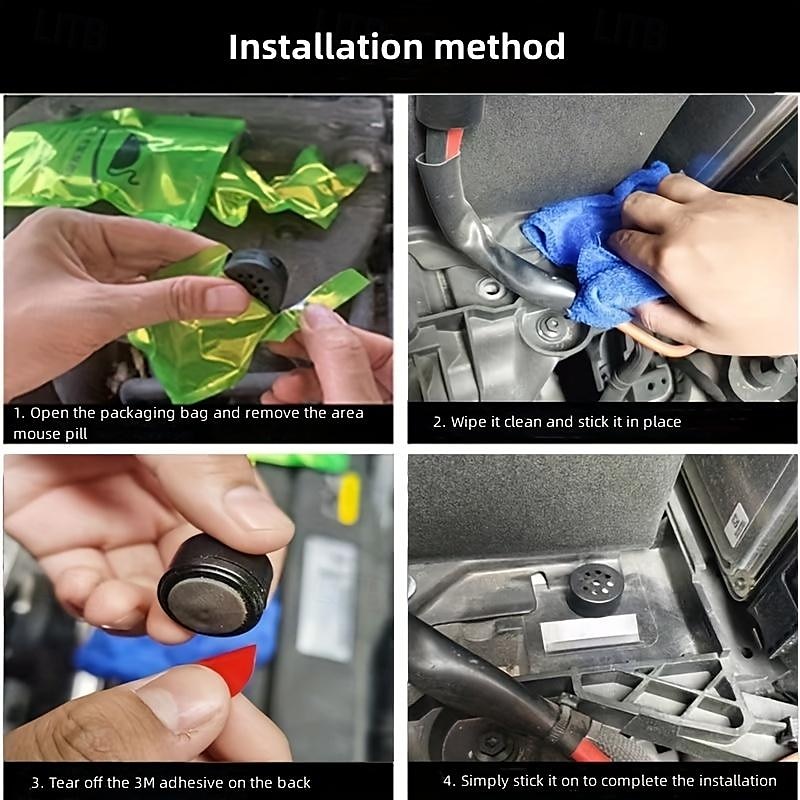 Installation method

1. Open the packaging bag and remove the area mouse pill

2. Wipe it clean and stick it in place

3. Tear off the 3M adhesive on the back

4. Simply stick it on to complete the installation