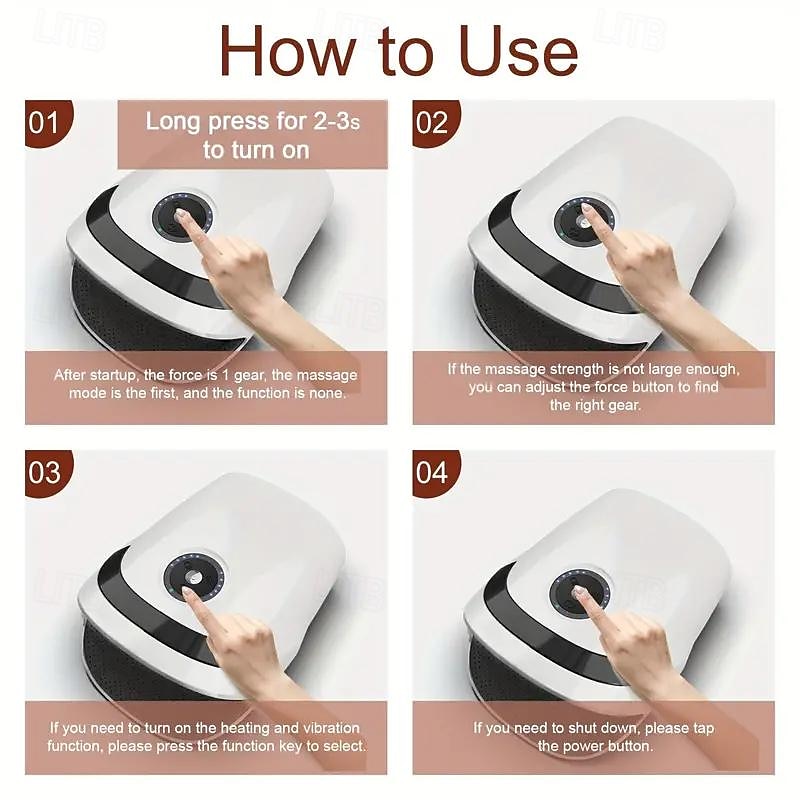 How to Use

01

Long press for 2-3s to turn on

After startup, the force is 1 gear, the massage mode is the first, and the function is none.

02

If the massage strength is not large enough, you can adjust the force button to find the right gear.

03

If you need to turn on the heating and vibration function, please press the function key to select.

04

If you need to shut down, please tap the power button.

LITB