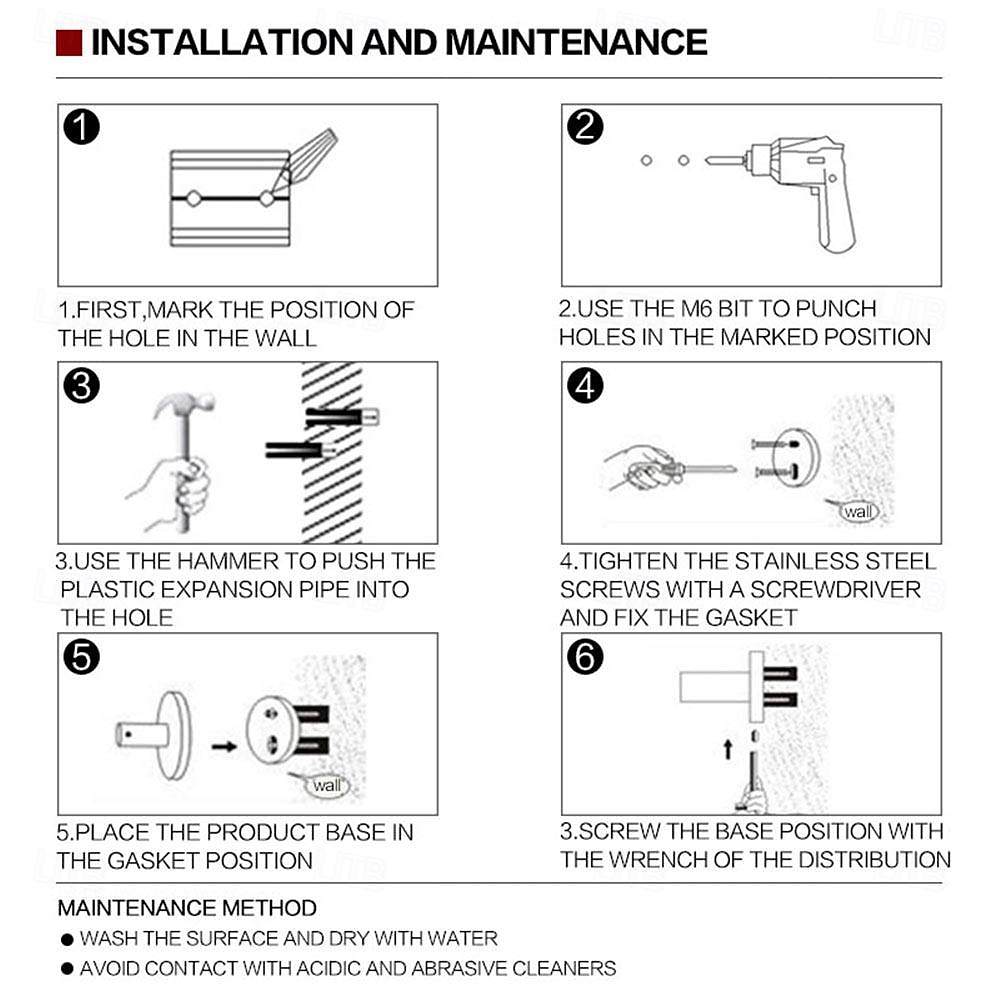 INSTALLATION AND MAINTENANCE

1

1.FIRST,MARK THE POSITION OF THE HOLE IN THE WALL

2

2.USE THE M6 BIT TO PUNCH HOLES IN THE MARKED POSITION

3

3.USE THE HAMMER TO PUSH THE PLASTIC EXPANSION PIPE INTO THE HOLE

4

wall

4.TIGHTEN THE STAINLESS STEEL SCREWS WITH A SCREWDRIVER AND FIX THE GASKET

5

wall

5.PLACE THE PRODUCT BASE IN THE GASKET POSITION

6

3.SCREW THE BASE POSITION WITH THE WRENCH OF THE DISTRIBUTION

MAINTENANCE METHOD

● WASH THE SURFACE AND DRY WITH WATER

● AVOID CONTACT WITH ACIDIC AND ABRASIVE CLEANERS