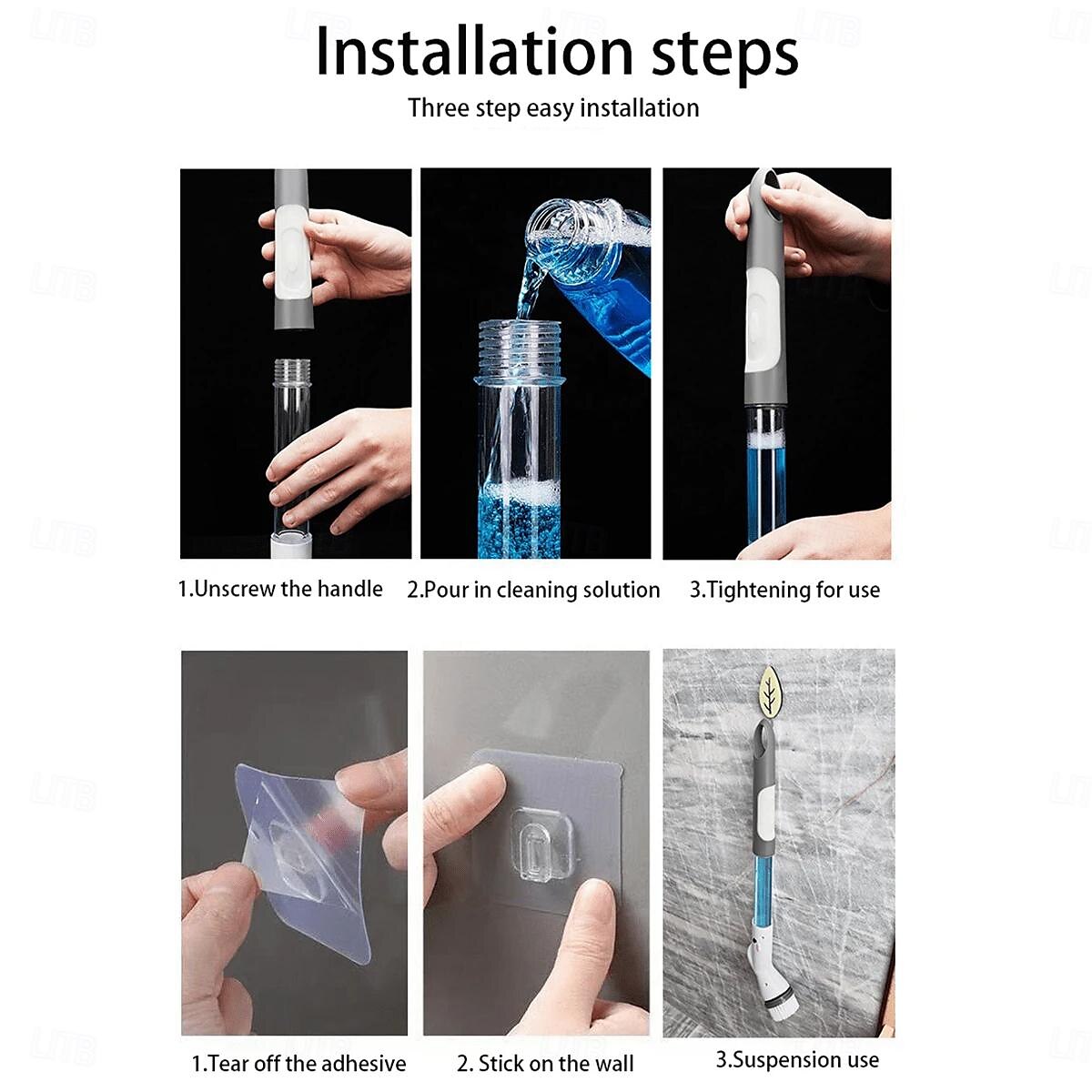 Installation steps

Three step easy installation

1.Unscrew the handle

2.Pour in cleaning solution

3.Tightening for use

1.Tear off the adhesive

2. Stick on the wall

3.Suspension use