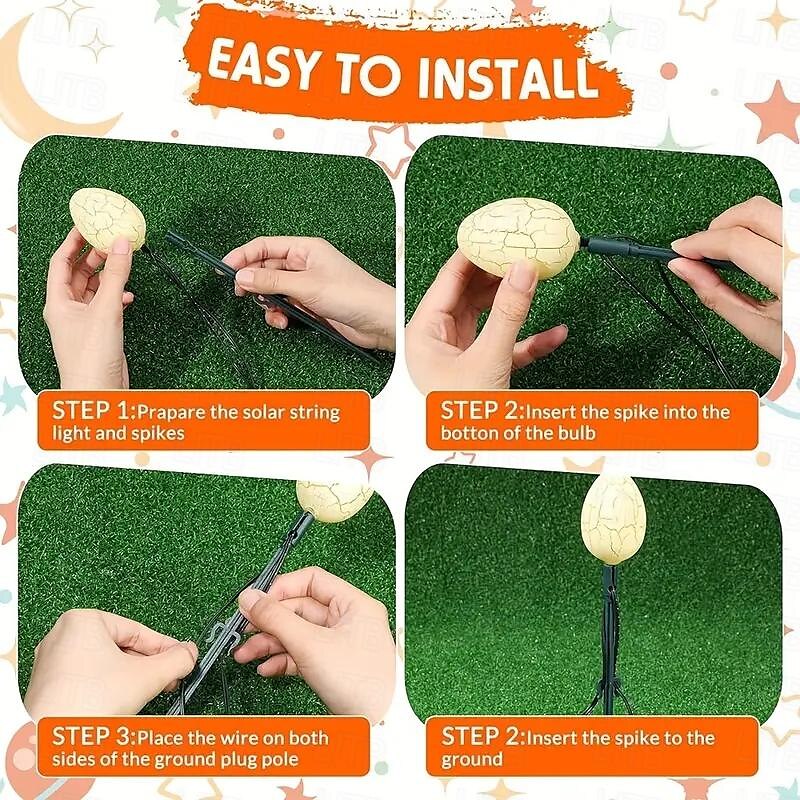 EASY TO INSTALL

STEP 1:Prapare the solar string light and spikes

STEP 2:Insert the spike into the botton of the bulb

STEP 3:Place the wire on both sides of the ground plug pole

STEP 2:Insert the spike to the ground