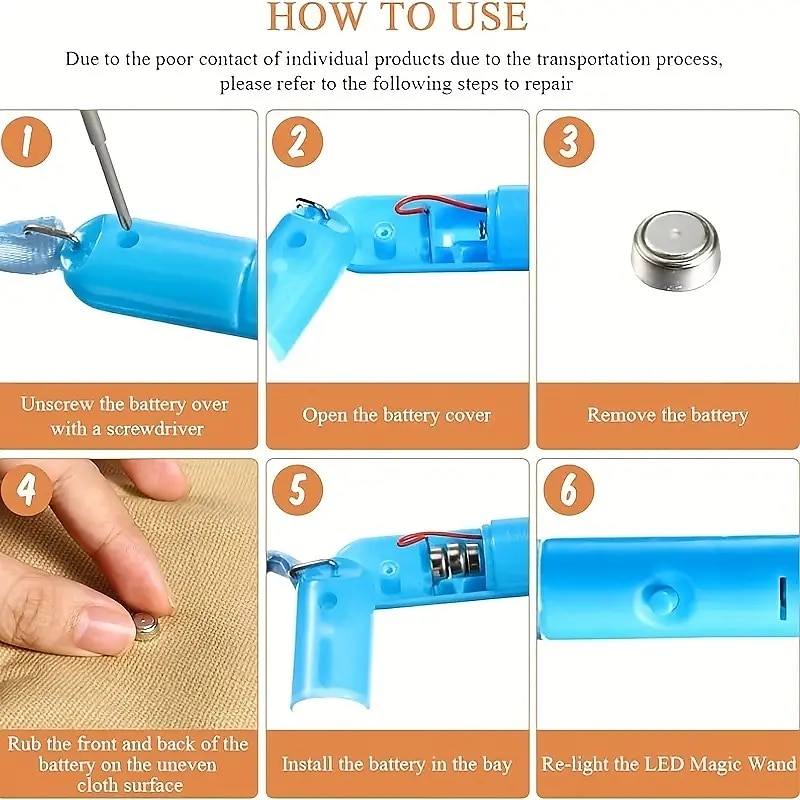 HOW TO USE

Due to the poor contact of individual products due to the transportation process, please refer to the following steps to repair

1

Unscrew the battery over with a screwdriver

2

Open the battery cover

3

Remove the battery

4

Rub the front and back of the battery on the uneven cloth surface

5

Install the battery in the bay

6

Re-light the LED Magic Wand