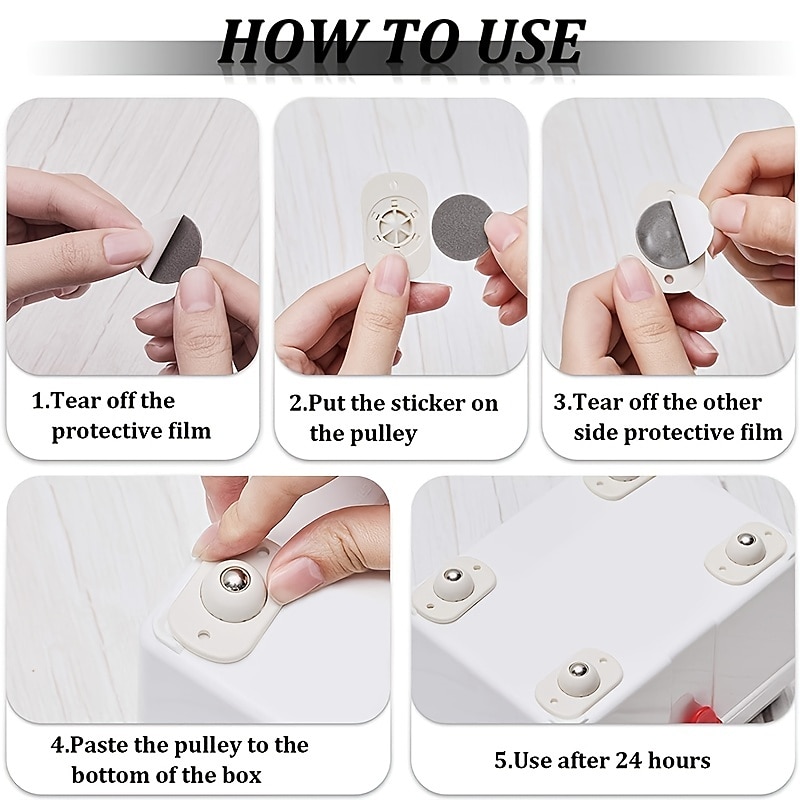 HOW TO USE

1.Tear off the protective film

2.Put the sticker on the pulley

3.Tear off the other side protective film

4.Paste the pulley to the bottom of the box

5.Use after 24 hours