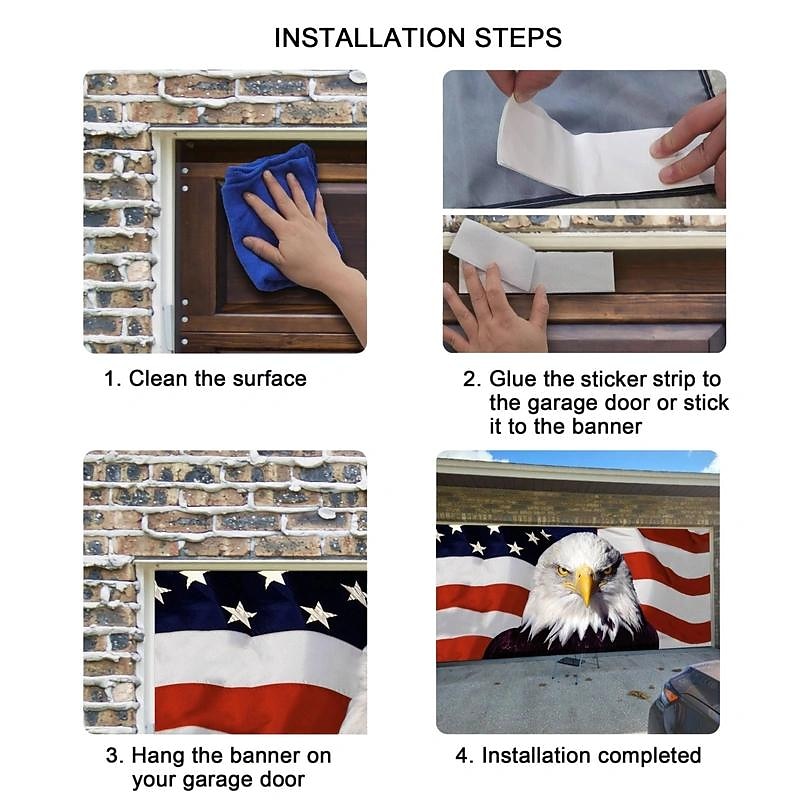 INSTALLATION STEPS

1. Clean the surface

2. Glue the sticker strip to the garage door or stick it to the banner

3. Hang the banner on your garage door

4. Installation completed