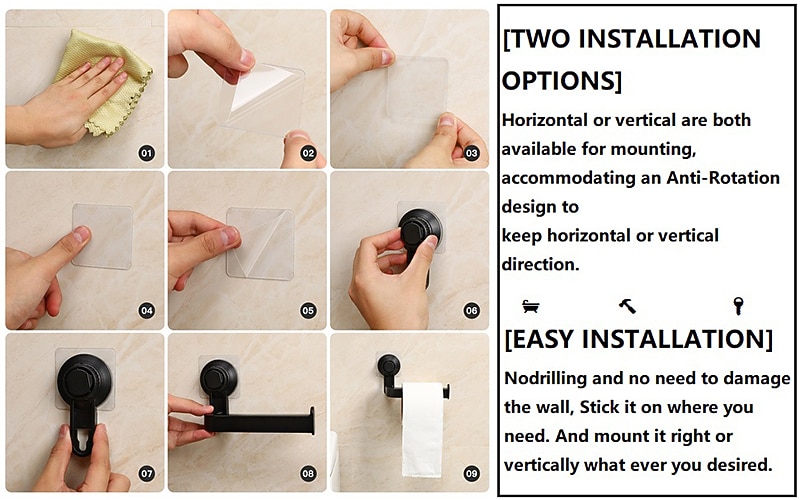 01

02

03

04

05

06

07

08

09

[TWO INSTALLATION OPTIONS]

Horizontal or vertical are both available for mounting, accommodating an Anti-Rotation design to
keep horizontal or vertical direction.

[EASY INSTALLATION]

Nodrilling and no need to damage the wall, Stick it on where you need. And mount it right or vertically what ever you desired.