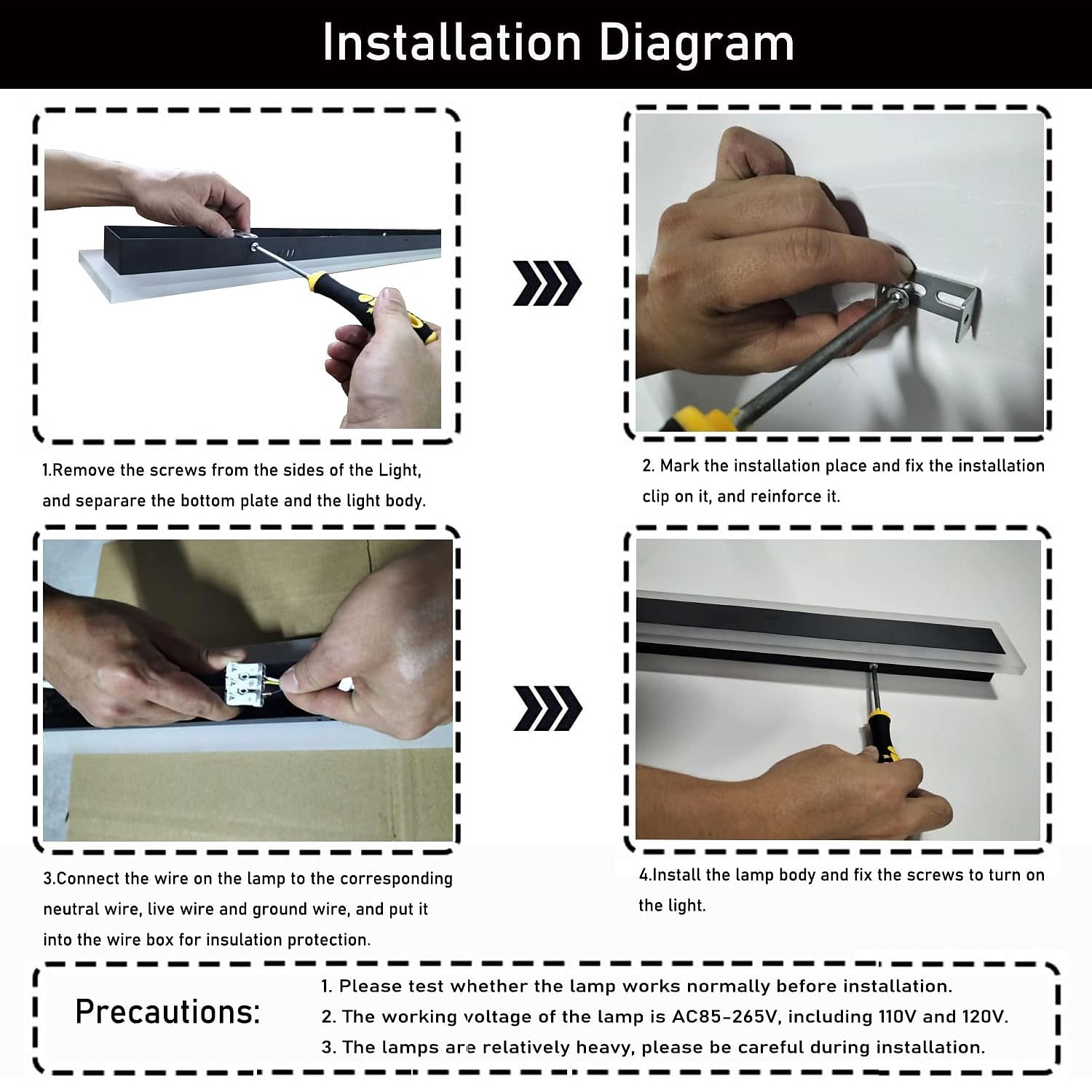 Installation Diagram

1.Remove the screws from the sides of the Light, and separare the bottom plate and the light body.

2. Mark the installation place and fix the installation clip on it, and reinforce it.

3.Connect the wire on the lamp to the corresponding neutral wire, live wire and ground wire, and put it into the wire box for insulation protection.

4.Install the lamp body and fix the screws to turn on the light.

Precautions:

1. Please test whether the lamp works normally before installation.
2. The working voltage of the lamp is AC85-265V, including 110V and 120V.
3. The lamps are relatively heavy, please be careful during installation.