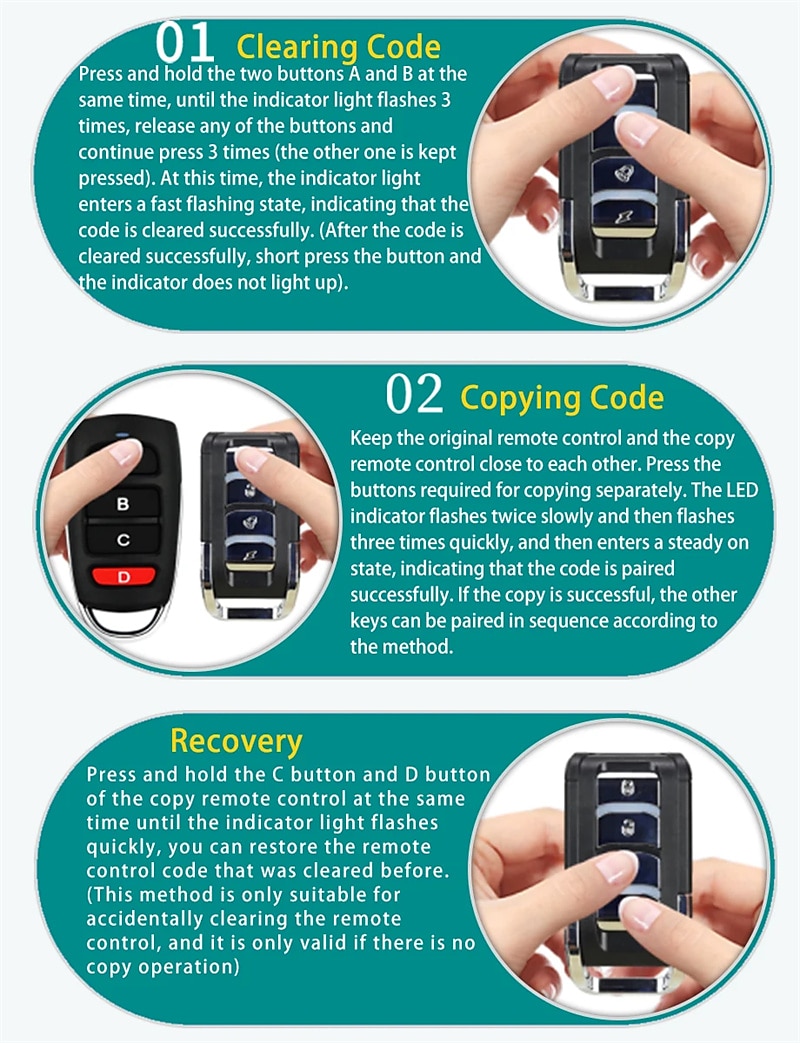 01 Clearing Code

Press and hold the two buttons A and B at the same time, until the indicator light flashes 3 times, release any of the buttons and continue press 3 times (the other one is kept pressed). At this time, the indicator light enters a fast flashing state, indicating that the code is cleared successfully. (After the code is cleared successfully, short press the button and the indicator does not light up).

02 Copying Code

B
C
D

Keep the original remote control and the copy remote control close to each other. Press the buttons required for copying separately. The LED indicator flashes twice slowly and then flashes three times quickly, and then enters a steady on state, indicating that the code is paired successfully. If the copy is successful, the other keys can be paired in sequence according to the method.

Recovery

Press and hold the C button and D button of the copy remote control at the same time until the indicator light flashes quickly, you can restore the remote control code that was cleared before. (This method is only suitable for accidentally clearing the remote control, and it is only valid if there is no copy operation)