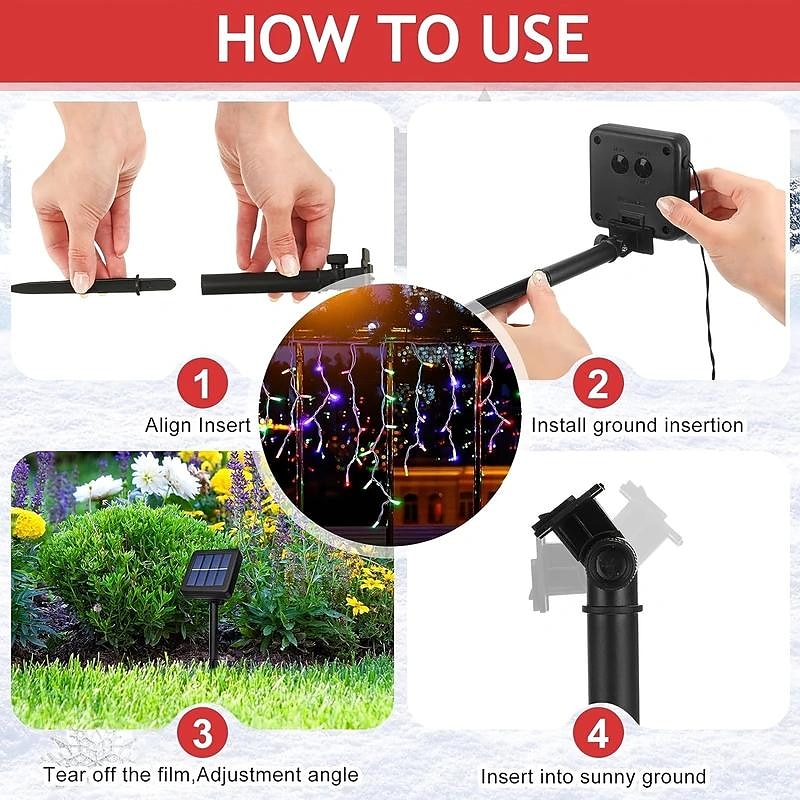 HOW TO USE

1
Align Insert

2
Install ground insertion

3
Tear off the film,Adjustment angle

4
Insert into sunny ground