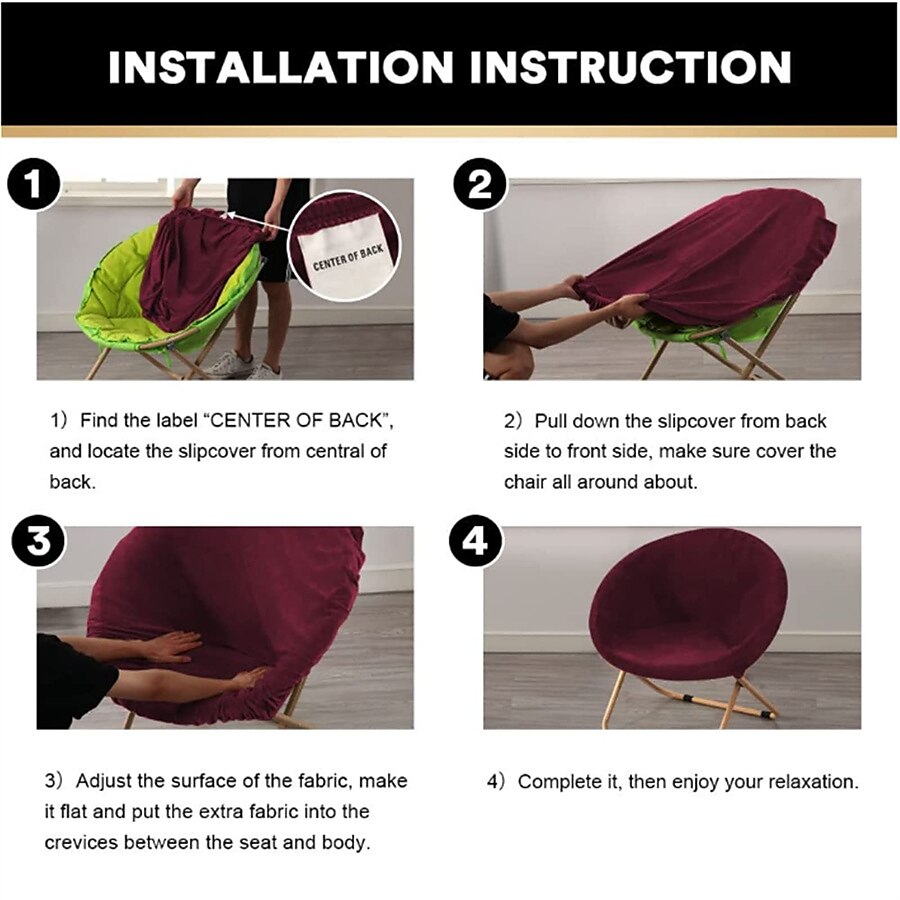 INSTALLATION INSTRUCTION

1

CENTER OF BACK

1）Find the label "CENTER OF BACK", and locate the slipcover from central of back.

2

2）Pull down the slipcover from back side to front side, make sure cover the chair all around about.

3

3）Adjust the surface of the fabric, make it flat and put the extra fabric into the crevices between the seat and body.

4

4）Complete it, then enjoy your relaxation.