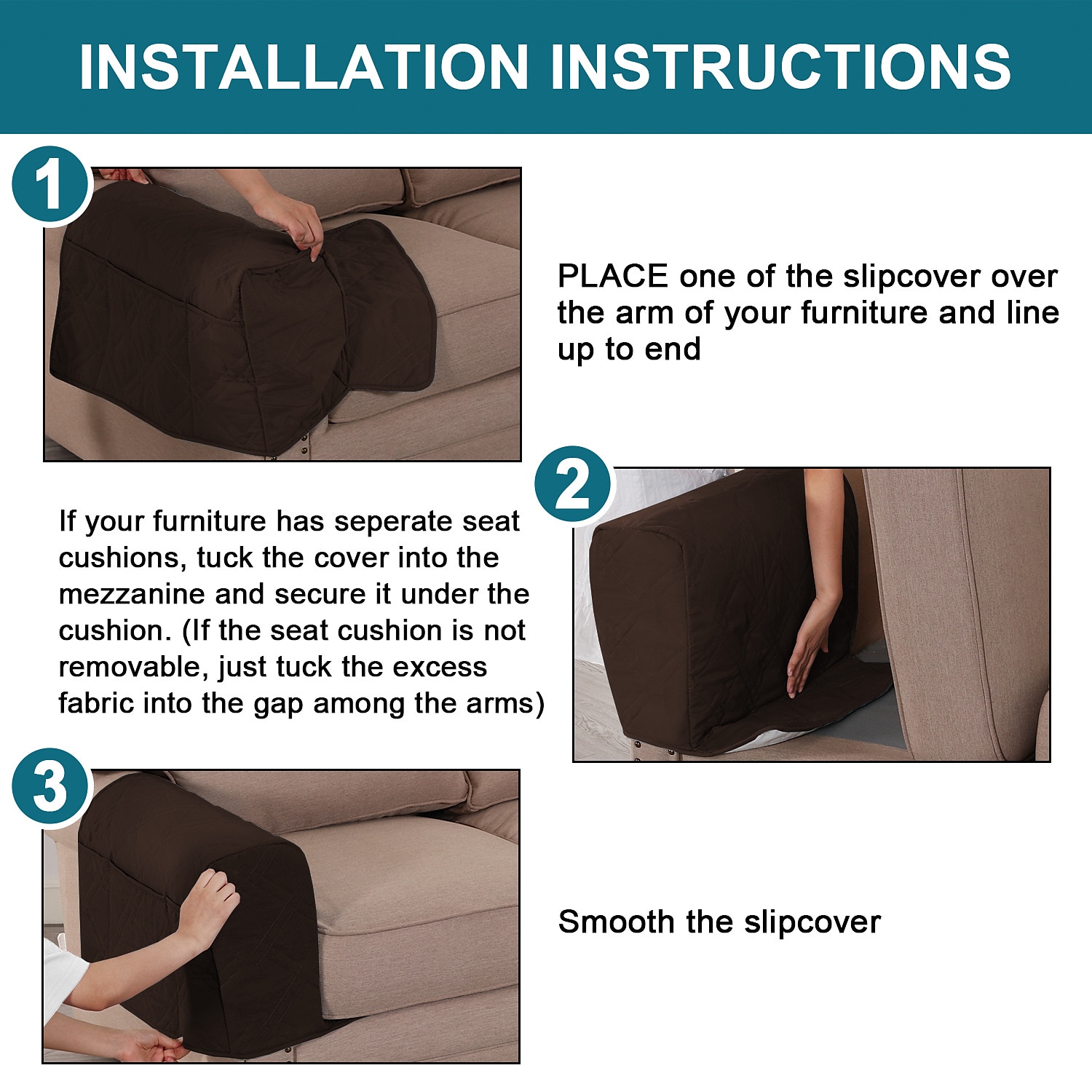 INSTALLATION INSTRUCTIONS

1

PLACE one of the slipcover over the arm of your furniture and line up to end

2

If your furniture has seperate seat cushions, tuck the cover into the mezzanine and secure it under the cushion. (If the seat cushion is not removable, just tuck the excess fabric into the gap among the arms)

3

Smooth the slipcover