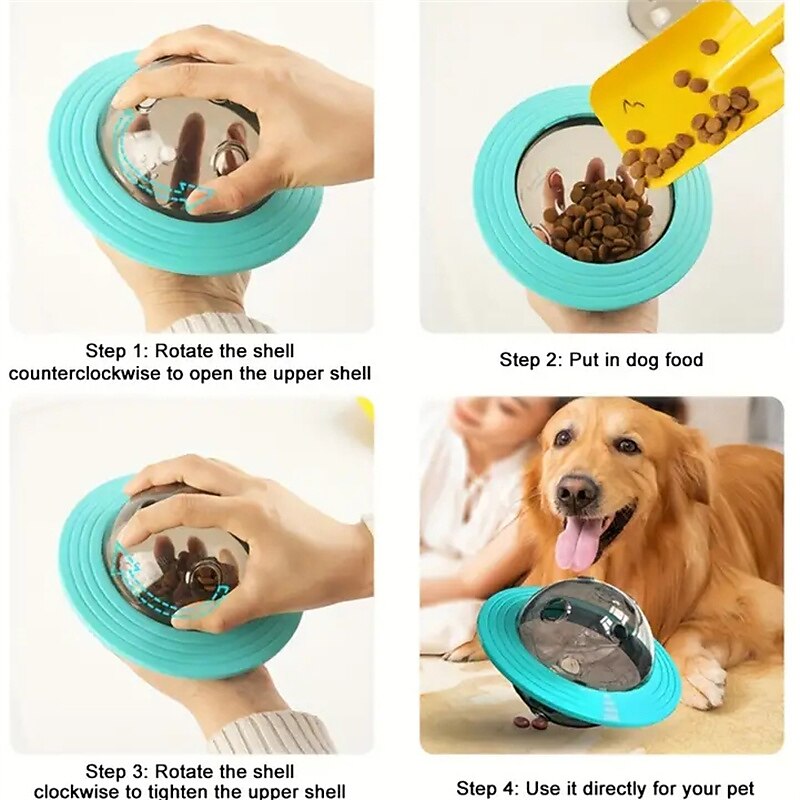 Step 1: Rotate the shell counterclockwise to open the upper shell

Step 2: Put in dog food

Step 3: Rotate the shell clockwise to tighten the upper shell

Step 4: Use it directly for your pet