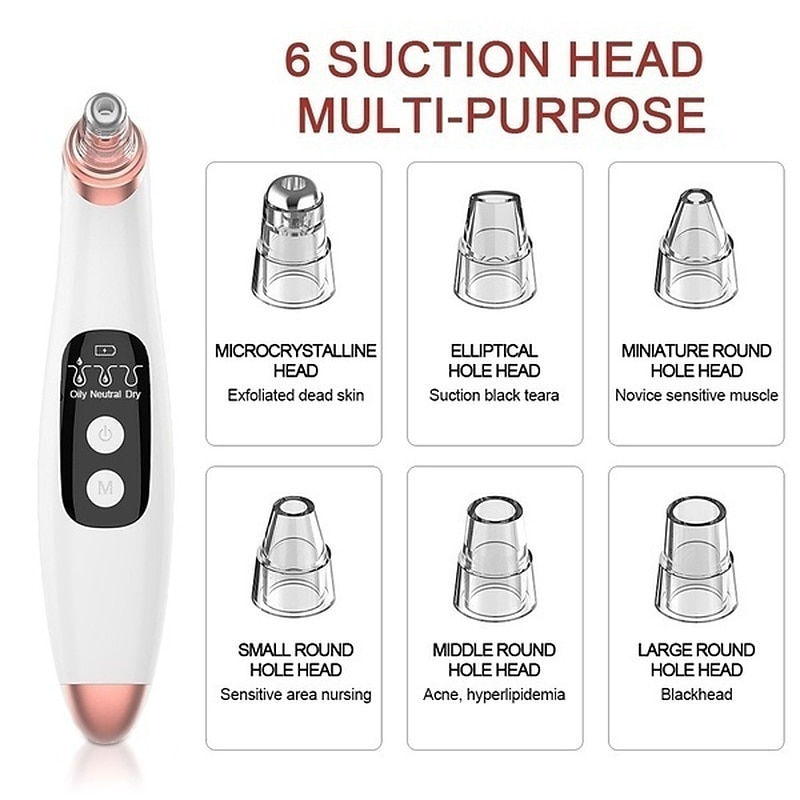 6 SUCTION HEAD
MULTI-PURPOSE

Oily Neutral Dry

M

MICROCRYSTALLINE HEAD
Exfoliated dead skin

ELLIPTICAL HOLE HEAD
Suction black teara

MINIATURE ROUND HOLE HEAD
Novice sensitive muscle

SMALL ROUND HOLE HEAD
Sensitive area nursing

MIDDLE ROUND HOLE HEAD
Acne, hyperlipidemia

LARGE ROUND HOLE HEAD
Blackhead