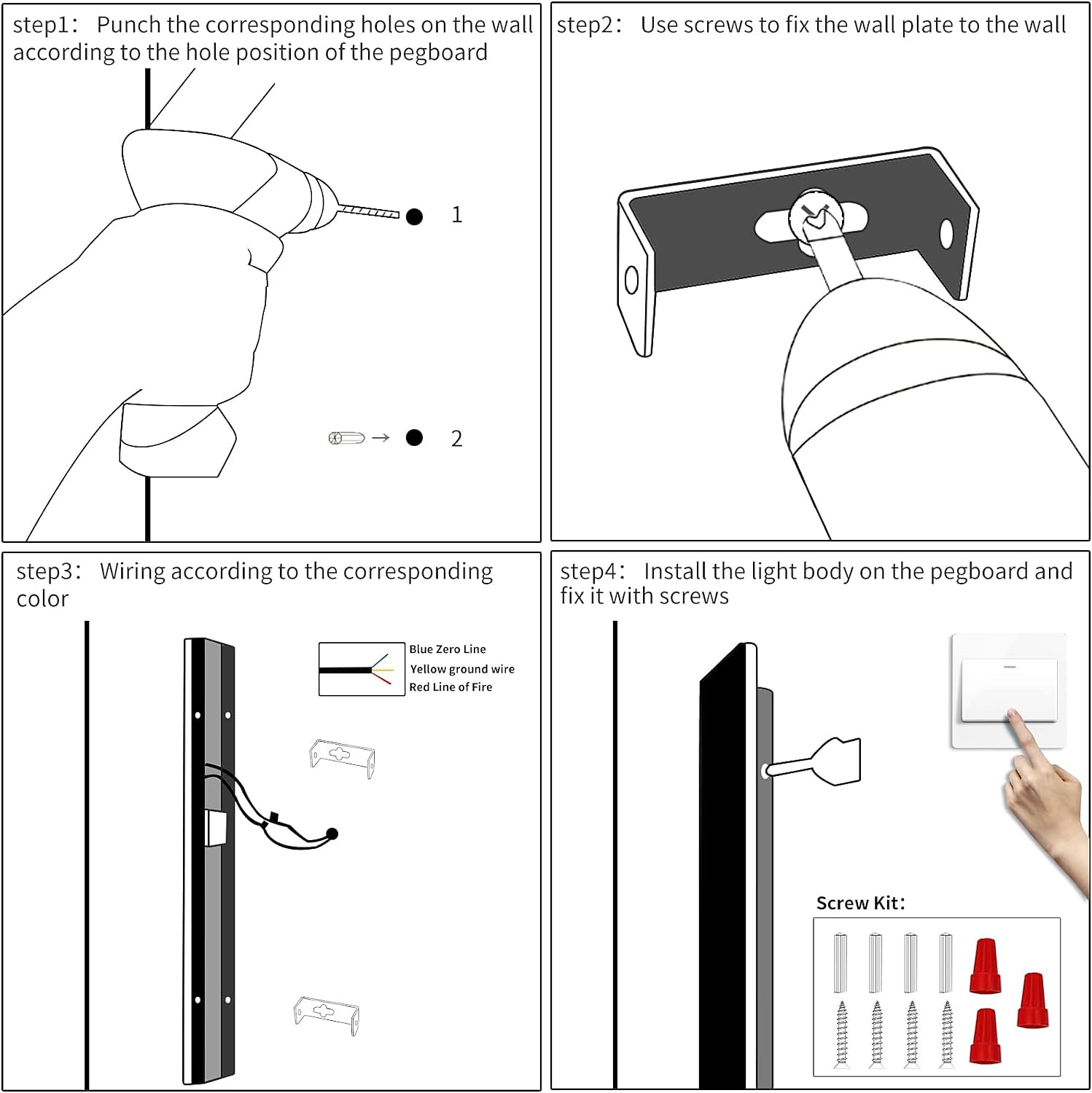 step1: Punch the corresponding holes on the wall according to the hole position of the pegboard

1

2

step2: Use screws to fix the wall plate to the wall

step3: Wiring according to the corresponding color

Blue Zero Line
Yellow ground wire
Red Line of Fire

step4: Install the light body on the pegboard and fix it with screws

Screw Kit: