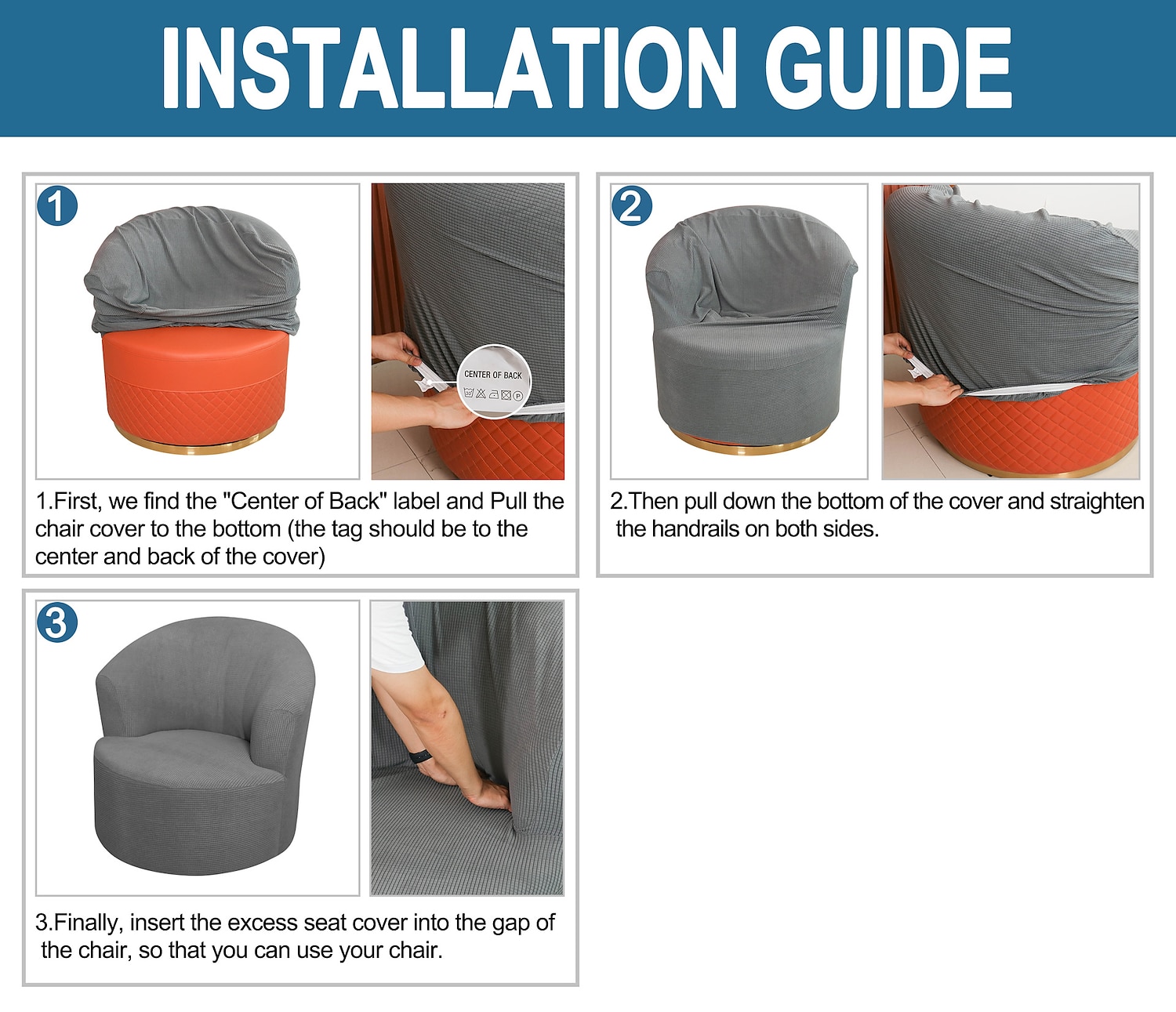 INSTALLATION GUIDE

1

CENTER OF BACK

1.First, we find the "Center of Back" label and Pull the chair cover to the bottom (the tag should be to the center and back of the cover)

2

2.Then pull down the bottom of the cover and straighten the handrails on both sides.

3

3.Finally, insert the excess seat cover into the gap of the chair, so that you can use your chair.