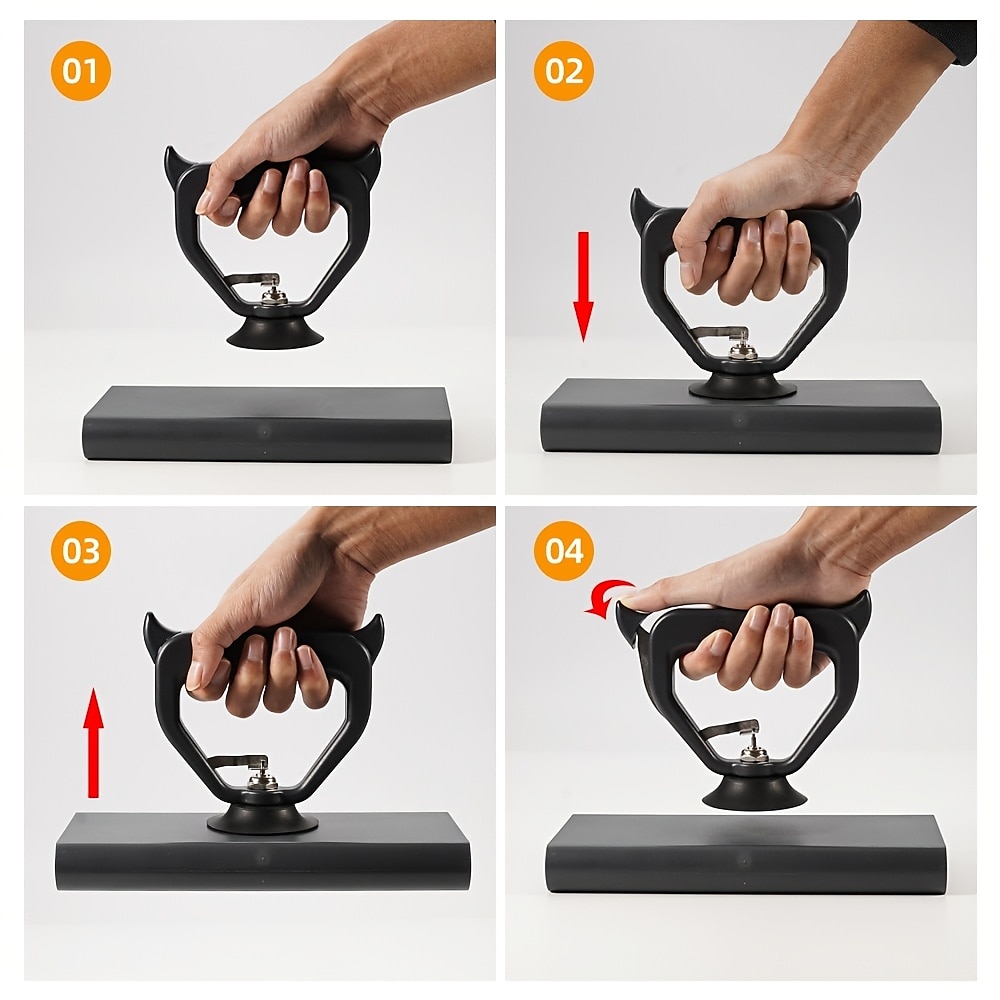 01

02

03

04