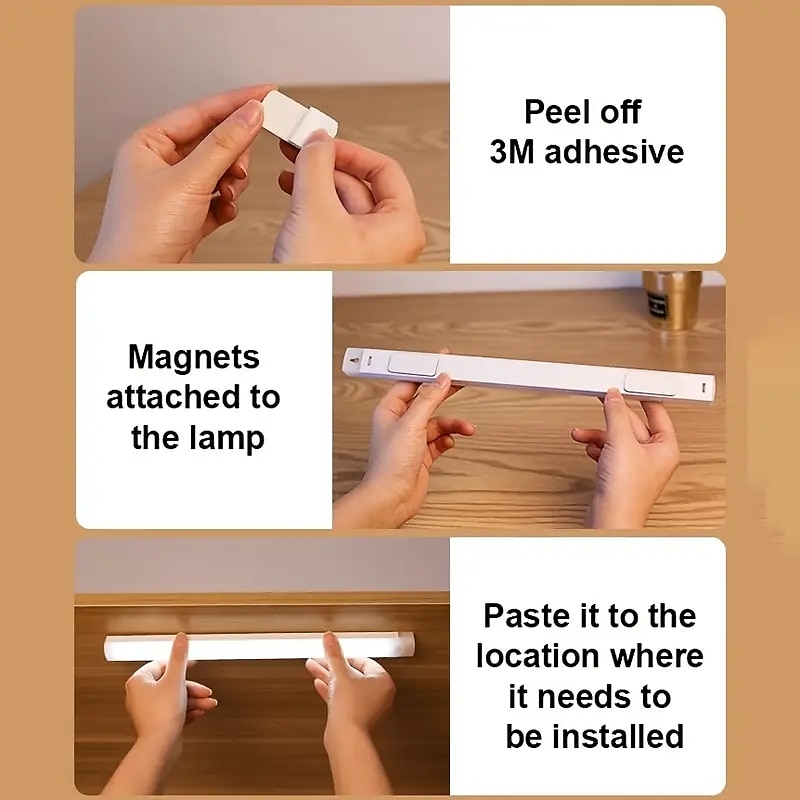 Peel off
3M adhesive

Magnets
attached to
the lamp

Paste it to the
location where
it needs to
be installed