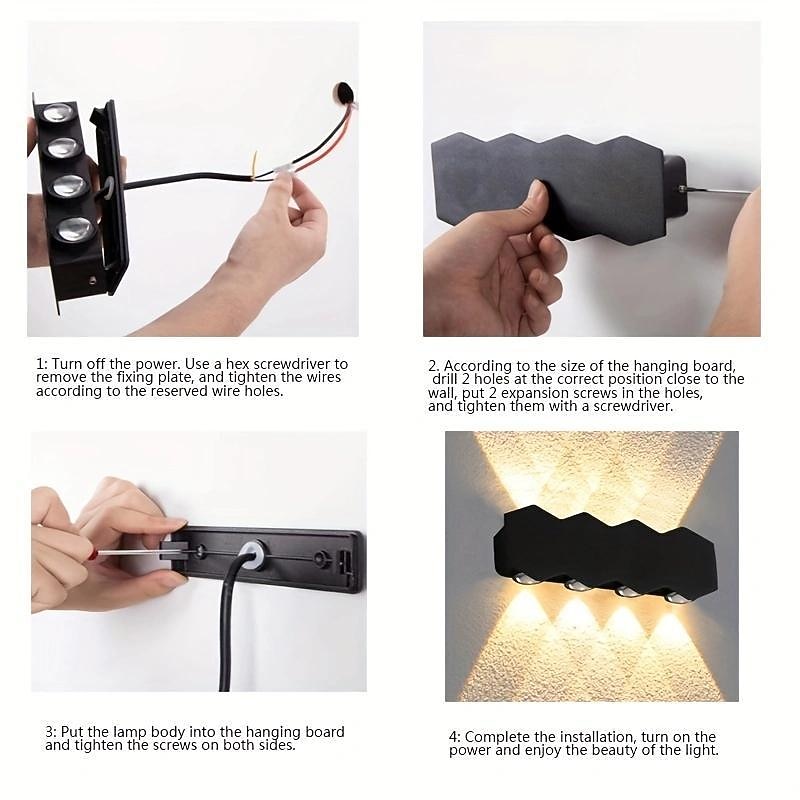 1: Turn off the power. Use a hex screwdriver to remove the fixing plate, and tighten the wires according to the reserved wire holes.

2. According to the size of the hanging board, drill 2 holes at the correct position close to the wall, put 2 expansion screws in the holes, and tighten them with a screwdriver.

3: Put the lamp body into the hanging board and tighten the screws on both sides.

4: Complete the installation, turn on the power and enjoy the beauty of the light.