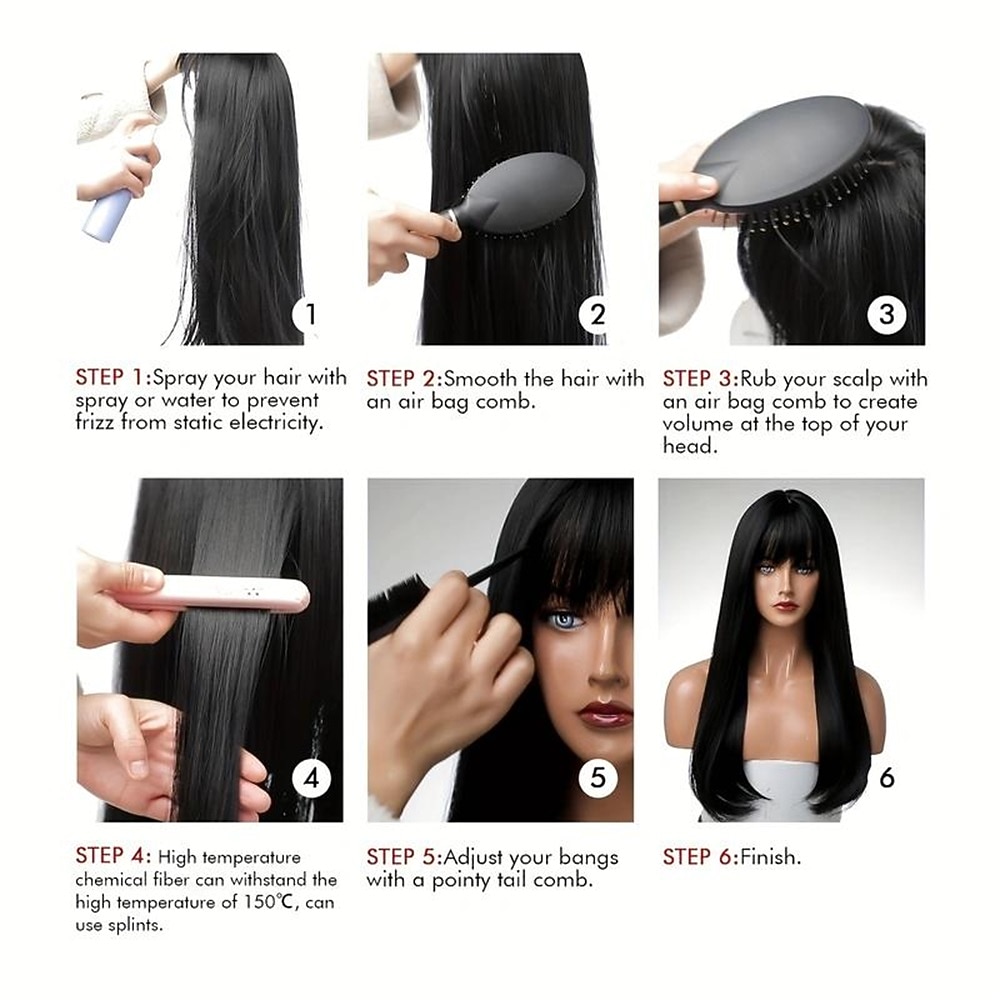 1

STEP 1:Spray your hair with spray or water to prevent frizz from static electricity.

2

STEP 2:Smooth the hair with an air bag comb.

3

STEP 3:Rub your scalp with an air bag comb to create volume at the top of your head.

4

STEP 4: High temperature chemical fiber can withstand the high temperature of 150℃, can use splints.

5

STEP 5:Adjust your bangs with a pointy tail comb.

6

STEP 6:Finish.