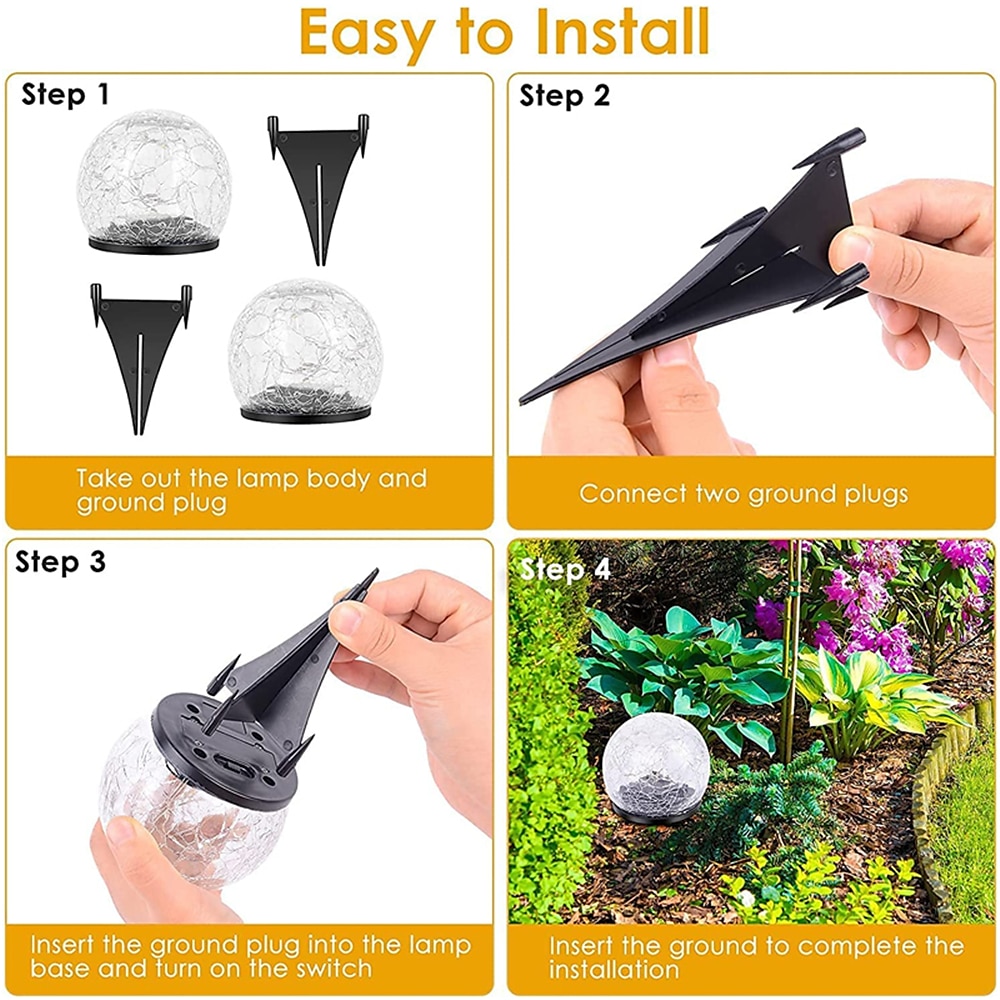 Easy to Install

Step 1

Take out the lamp body and ground plug

Step 2

Connect two ground plugs

Step 3

Insert the ground plug into the lamp base and turn on the switch

Step 4

Insert the ground to complete the installation