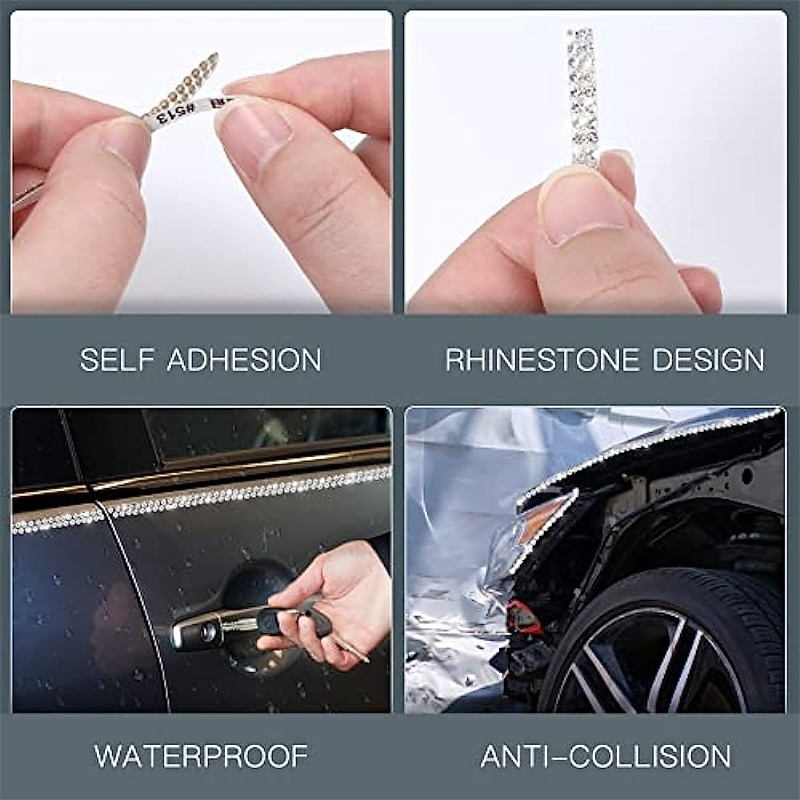 #513

SELF ADHESION

RHINESTONE DESIGN

WATERPROOF

ANTI-COLLISION