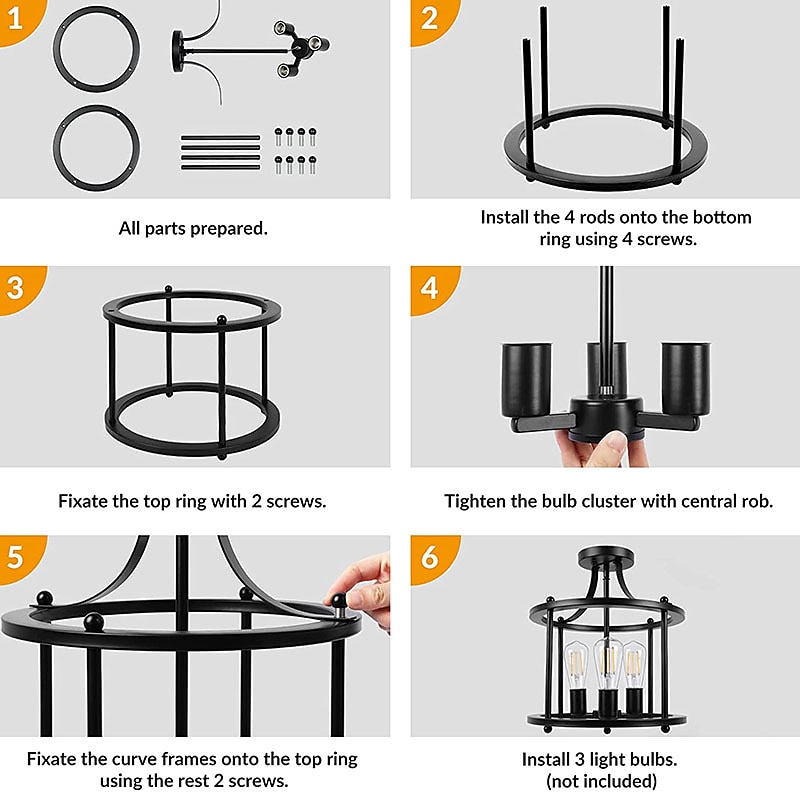 1

All parts prepared.

2

Install the 4 rods onto the bottom ring using 4 screws.

3

Fixate the top ring with 2 screws.

4

Tighten the bulb cluster with central rob.

5

Fixate the curve frames onto the top ring using the rest 2 screws.

6

Install 3 light bulbs. (not included)