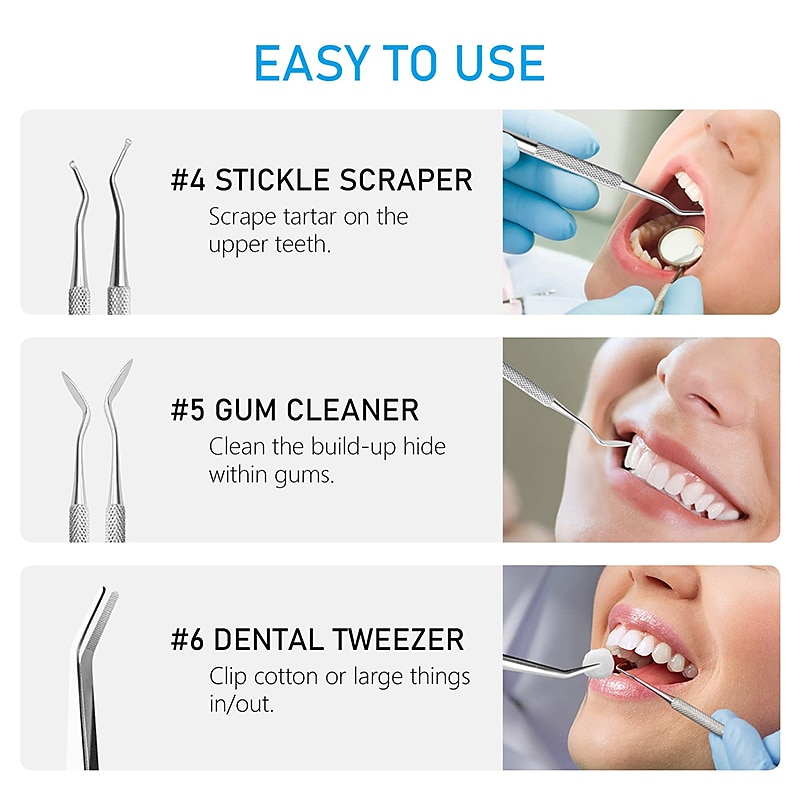 EASY TO USE

#4 STICKLE SCRAPER
Scrape tartar on the upper teeth.

#5 GUM CLEANER
Clean the build-up hide within gums.

#6 DENTAL TWEEZER
Clip cotton or large things in/out.