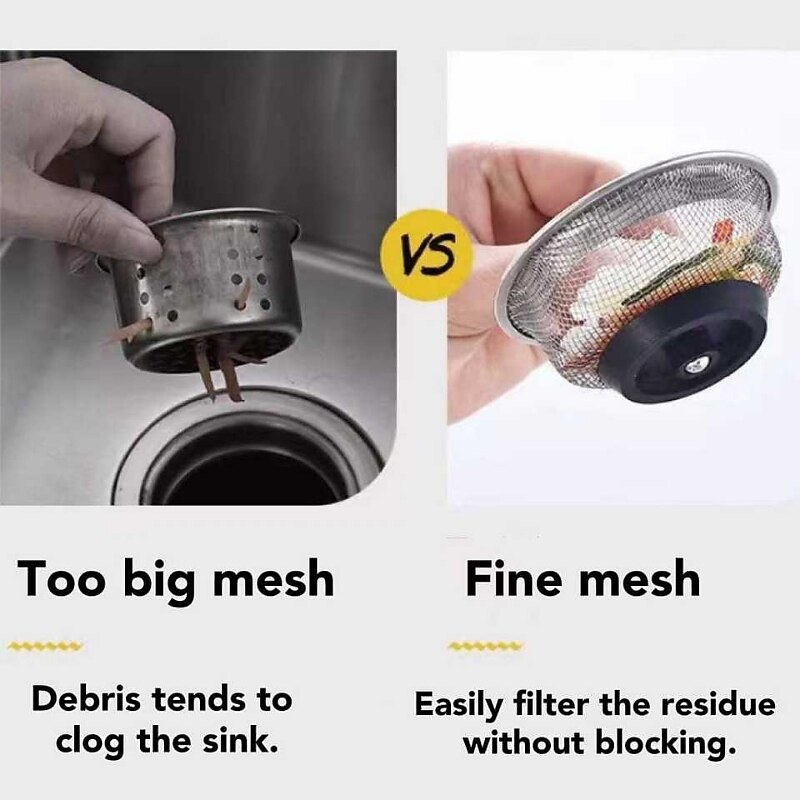 VS

Too big mesh

Debris tends to clog the sink.

Fine mesh

Easily filter the residue without blocking.